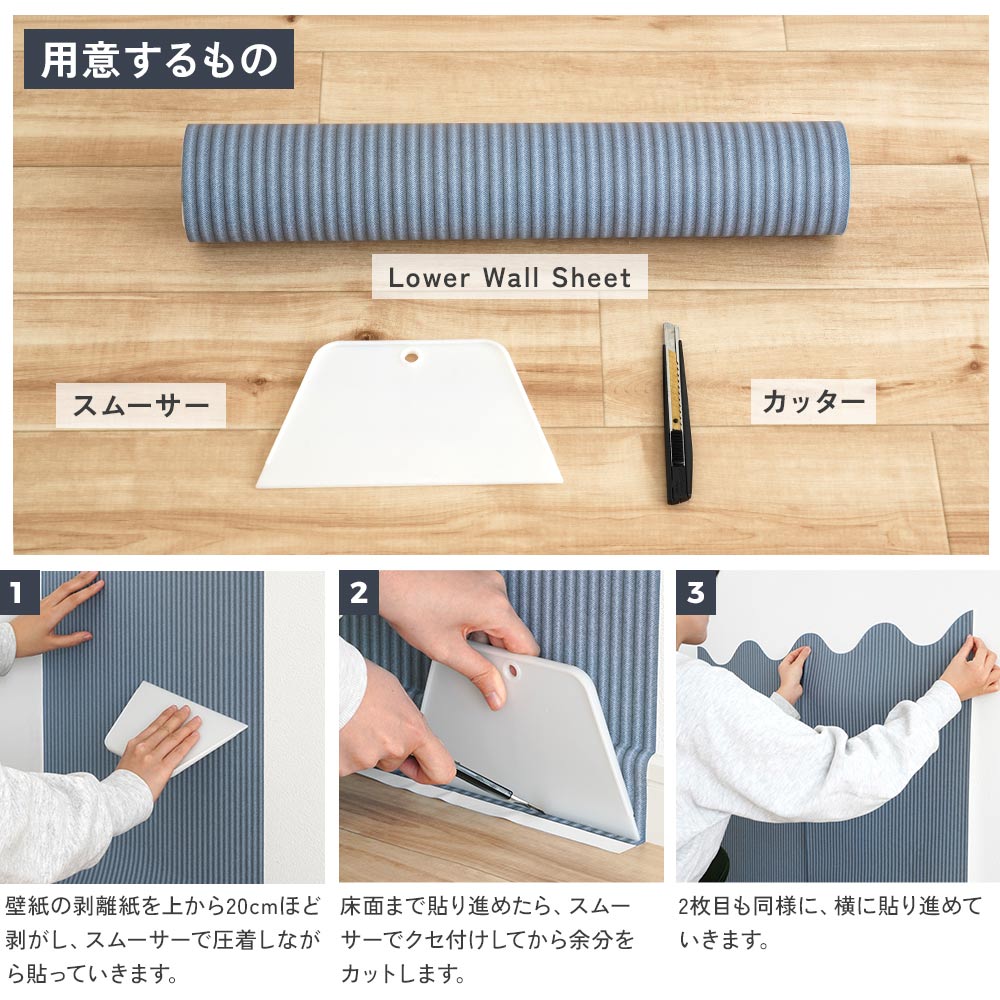 用意するもの

Lower Wall Sheet

スムーサー

カッター

1

壁紙の剥離紙を上から20cmほど剥がし、スムーサーで圧着しながら貼っていきます。

2

床面まで貼り進めたら、スムーサーでクセ付けしてから余分をカットします。

3

2枚目も同様に、横に貼り進めていきます。