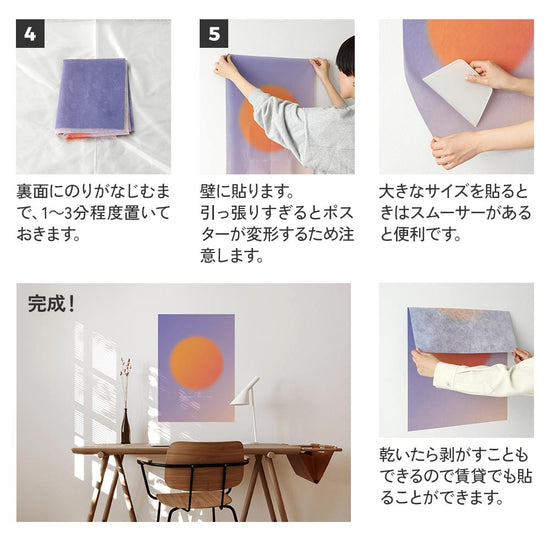 4

裏面にのりがなじむまで、1〜3分程度置いておきます。

5

壁に貼ります。
引っ張りすぎるとポスターが変形するため注意します。

大きなサイズを貼るときはスムーサーがあると便利です。

完成！

乾いたら剥がすこともできるので賃貸でも貼ることができます。