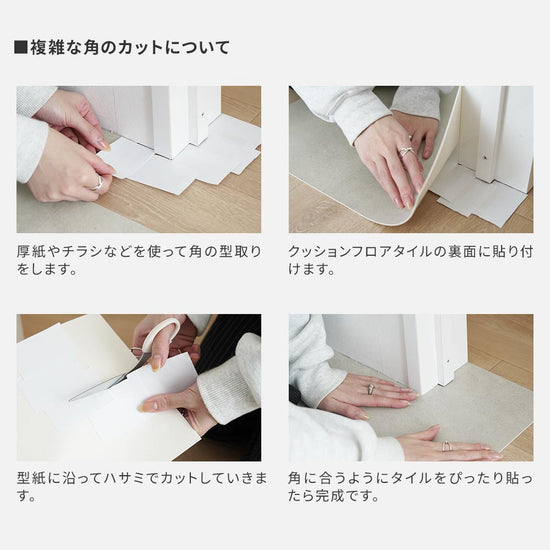 ■複雑な角のカットについて

厚紙やチラシなどを使って角の型取りをします。

クッションフロアタイルの裏面に貼り付けます。

型紙に沿ってハサミでカットしていきます。

角に合うようにタイルをぴったり貼ったら完成です。