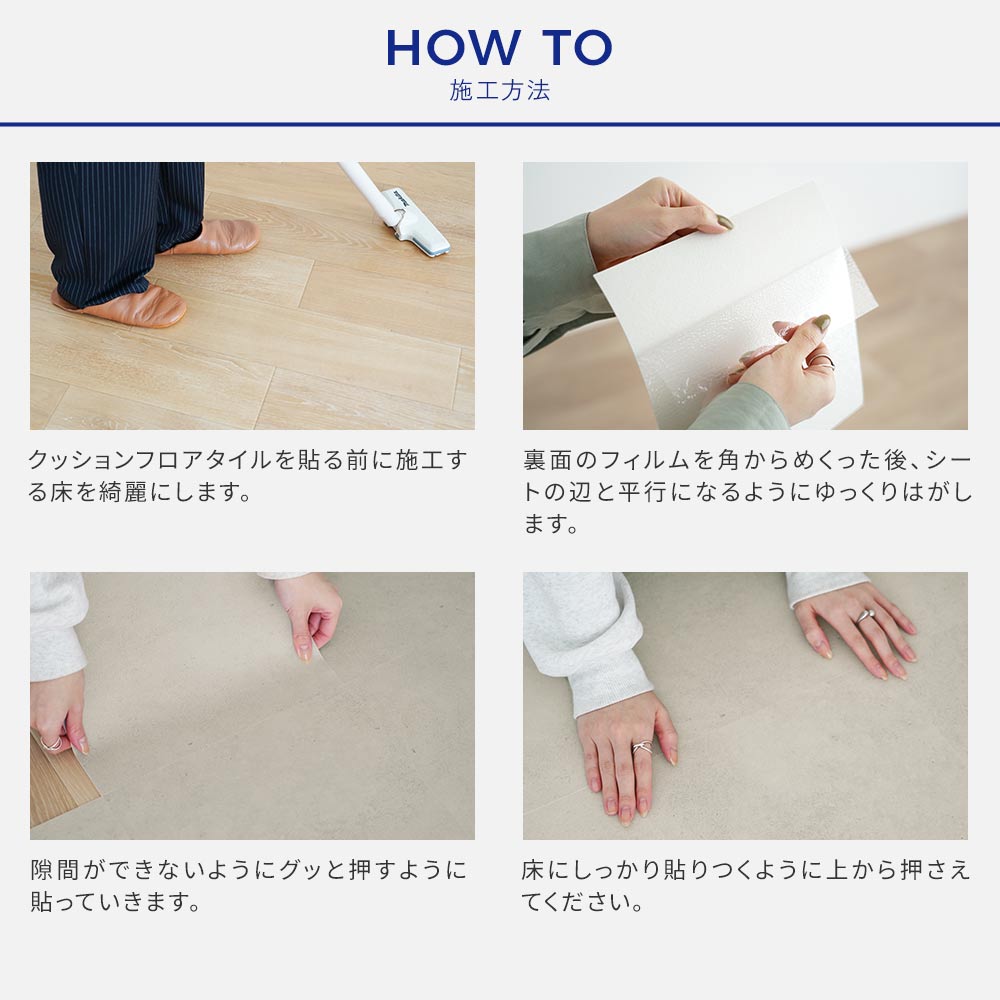 HOW TO
施工方法

クッションフロアタイルを貼る前に施工する床を綺麗にします。

裏面のフィルムを角からめくった後、シートの辺と平行になるようにゆっくりはがします。

隙間ができないようにグッと押すように貼っていきます。

床にしっかり貼りつくように上から押さえてください。