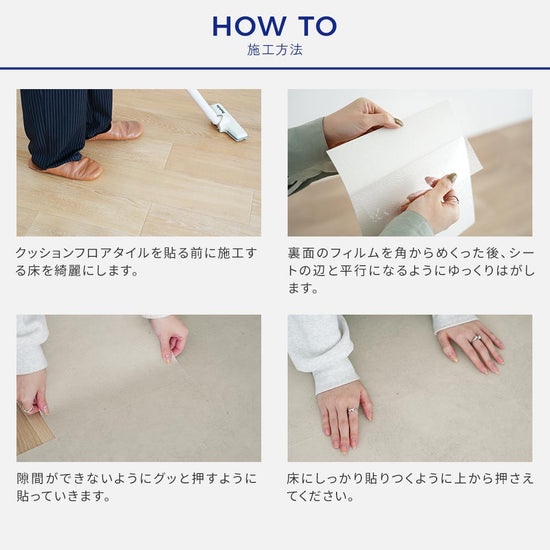 HOW TO
施工方法

クッションフロアタイルを貼る前に施工する床を綺麗にします。

裏面のフィルムを角からめくった後、シートの辺と平行になるようにゆっくりはがします。

隙間ができないようにグッと押すように貼っていきます。

床にしっかり貼りつくように上から押さえてください。