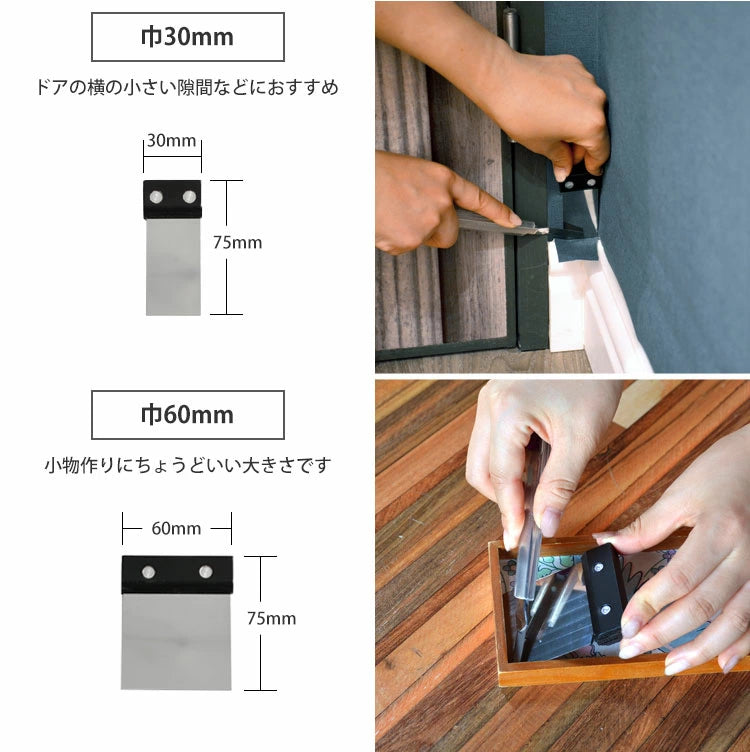 巾30mm

ドアの横の小さい隙間などにおすすめ

30mm

75mm

巾60mm

小物作りにちょうどいい大きさです

60mm

75mm