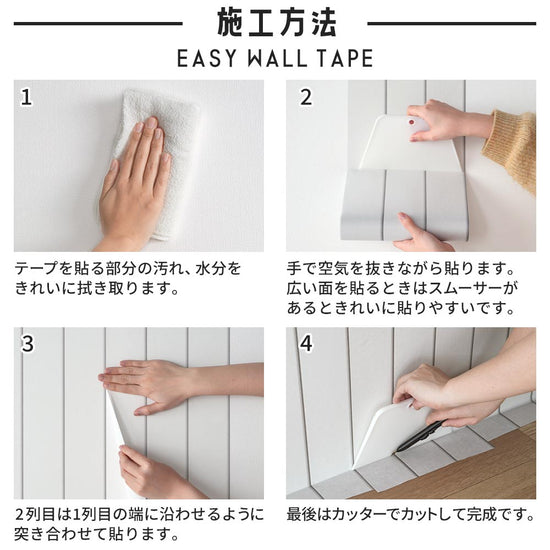 施工方法

EASY WALL TAPE

1

テープを貼る部分の汚れ、水分をきれいに拭き取ります。

2

手で空気を抜きながら貼ります。広い面を貼るときはスムーサーがあるときれいに貼りやすいです。

3

2列目は1列目の端に沿わせるように突き合わせて貼ります。

4

最後はカッターでカットして完成です。