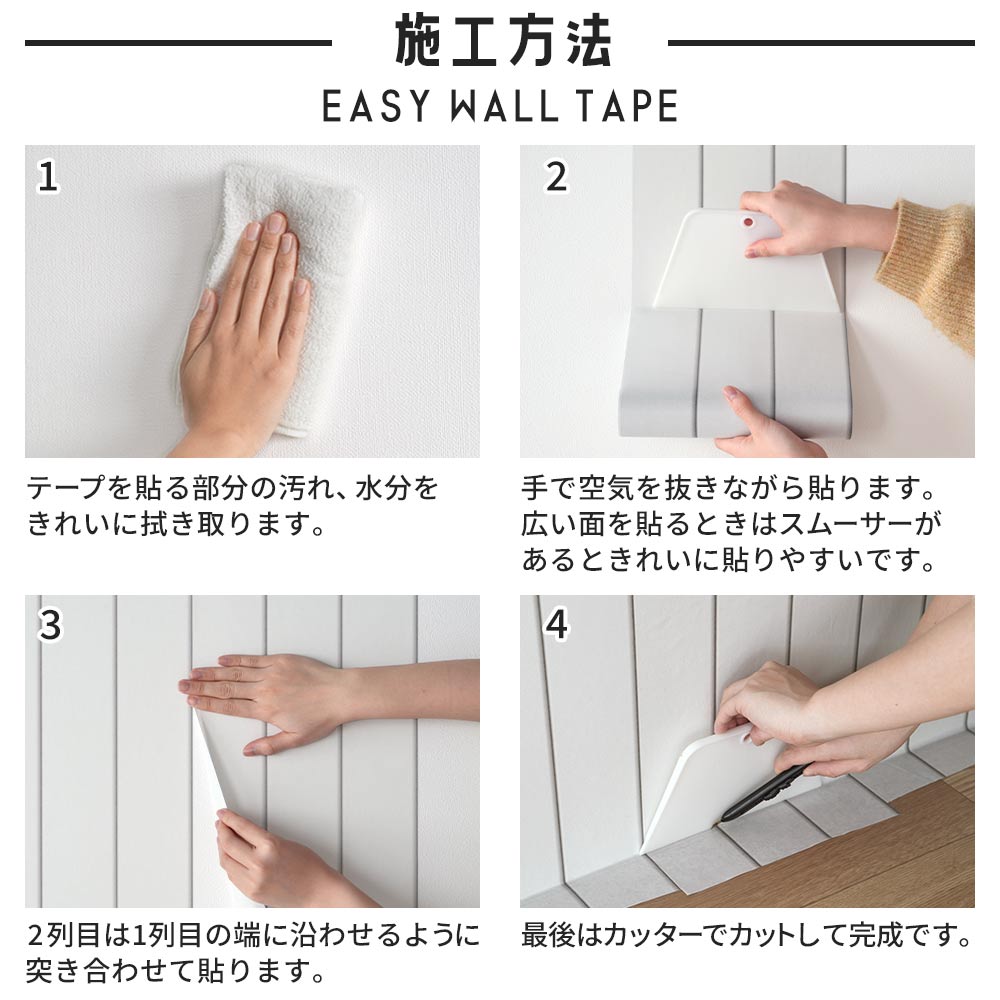 施工方法

EASY WALL TAPE

1

テープを貼る部分の汚れ、水分をきれいに拭き取ります。

2

手で空気を抜きながら貼ります。広い面を貼るときはスムーサーがあるときれいに貼りやすいです。

3

2列目は1列目の端に沿わせるように突き合わせて貼ります。

4

最後はカッターでカットして完成です。