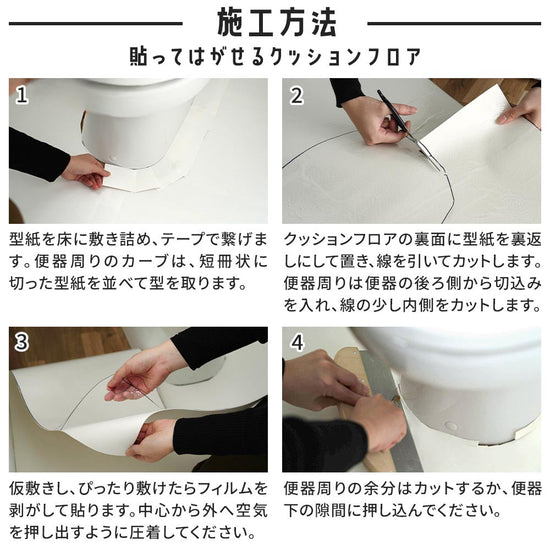 施工方法

貼ってはがせるクッションフロア

1

型紙を床に敷き詰め、テープで繋げます。便器周りのカーブは、短冊状に切った型紙を並べて型を取ります。

2

クッションフロアの裏面に型紙を裏返しにして置き、線を引いてカットします。便器周りは便器の後ろ側から切込みを入れ、線の少し内側をカットします。

3

仮敷きし、ぴったり敷けたらフィルムを剥がして貼ります。中心から外へ空気を押し出すように圧着してください。

4

便器周りの余分はカットするか、便器下の隙間に押し込んでください。