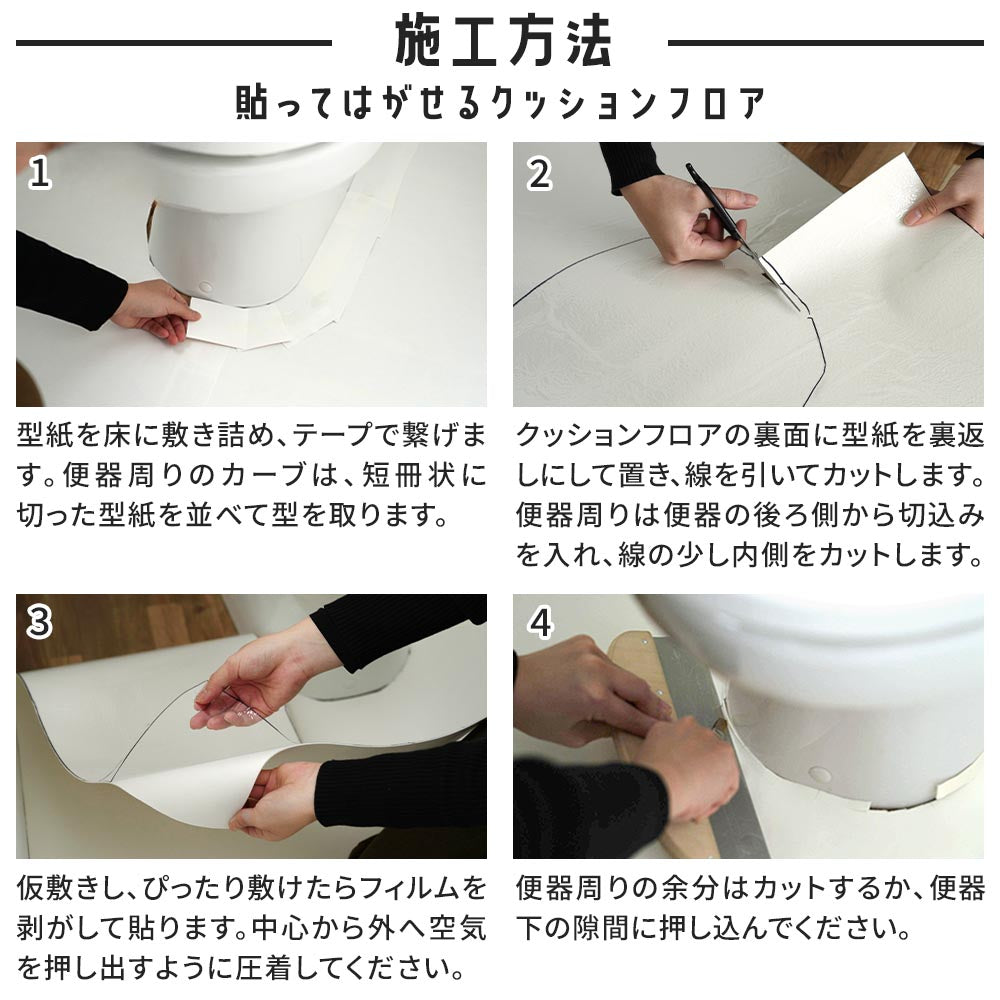 施工方法

貼ってはがせるクッションフロア

1

型紙を床に敷き詰め、テープで繋げます。便器周りのカーブは、短冊状に切った型紙を並べて型を取ります。

2

クッションフロアの裏面に型紙を裏返しにして置き、線を引いてカットします。便器周りは便器の後ろ側から切込みを入れ、線の少し内側をカットします。

3

仮敷きし、ぴったり敷けたらフィルムを剥がして貼ります。中心から外へ空気を押し出すように圧着してください。

4

便器周りの余分はカットするか、便器下の隙間に押し込んでください。