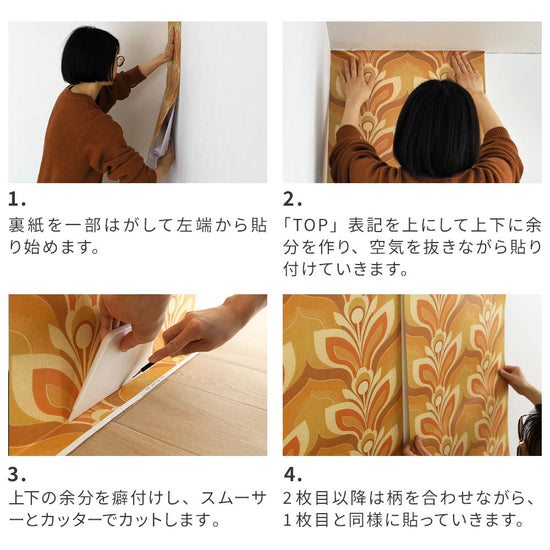 1.
裏紙を一部はがして左端から貼り始めます。

2.
「TOP」表記を上にして上下に余分を作り、空気を抜きながら貼り付けていきます。

3.
上下の余分を癖付けし、スムーサーとカッターでカットします。

4.
2枚目以降は柄を合わせながら、1枚目と同様に貼っていきます。