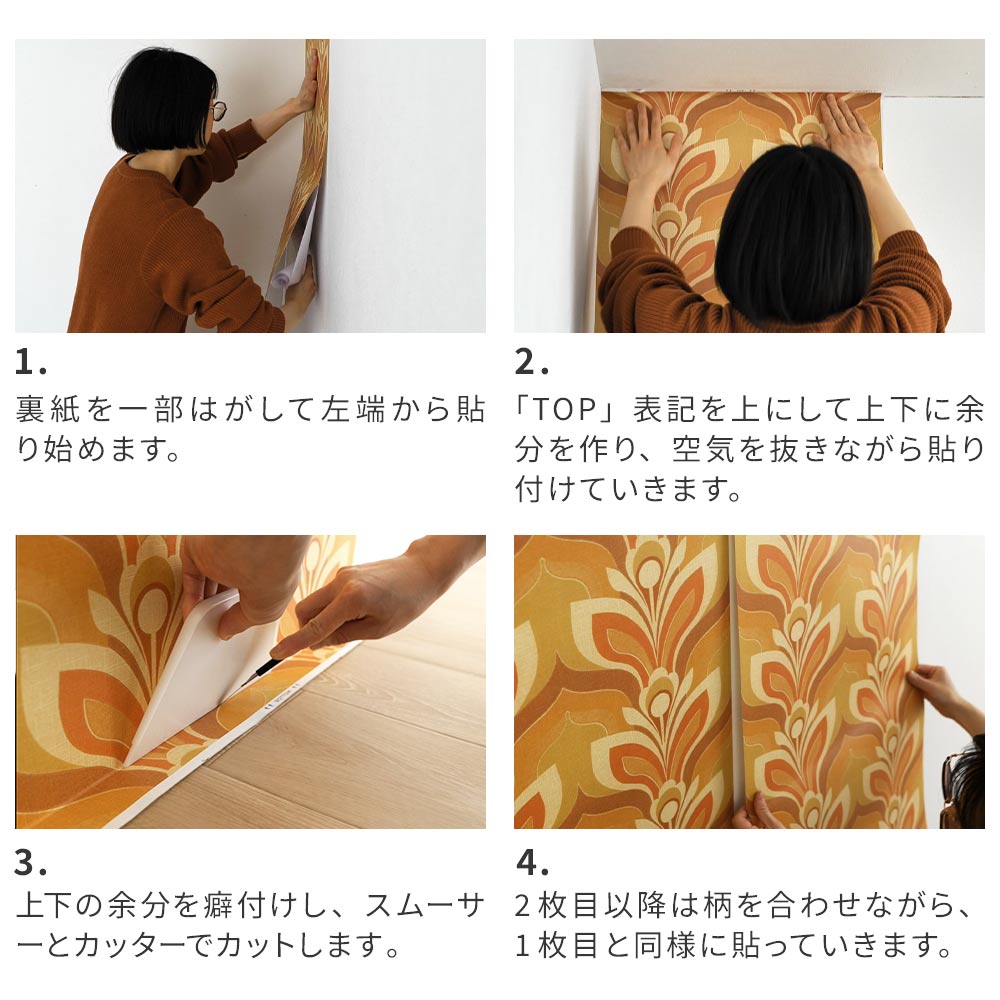 1.
裏紙を一部はがして左端から貼り始めます。

2.
「TOP」表記を上にして上下に余分を作り、空気を抜きながら貼り付けていきます。

3.
上下の余分を癖付けし、スムーサーとカッターでカットします。

4.
2枚目以降は柄を合わせながら、1枚目と同様に貼っていきます。