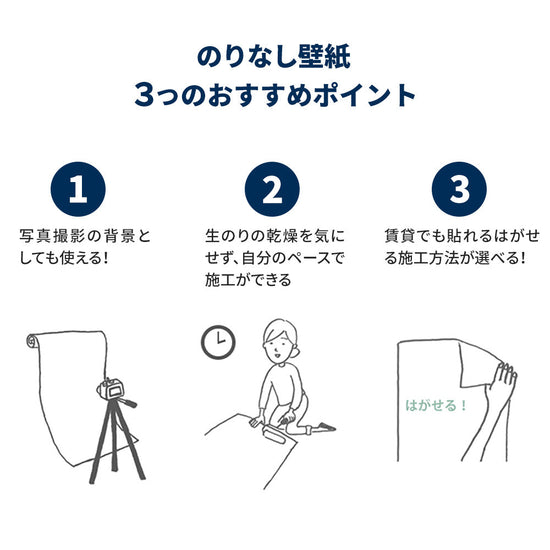 のりなし壁紙
3つのおすすめポイント

1

写真撮影の背景としても使える!

2

生のりの乾燥を気にせず、自分のペースで施工ができる

3

賃貸でも貼れるはがせる施工方法が選べる!

はがせる!