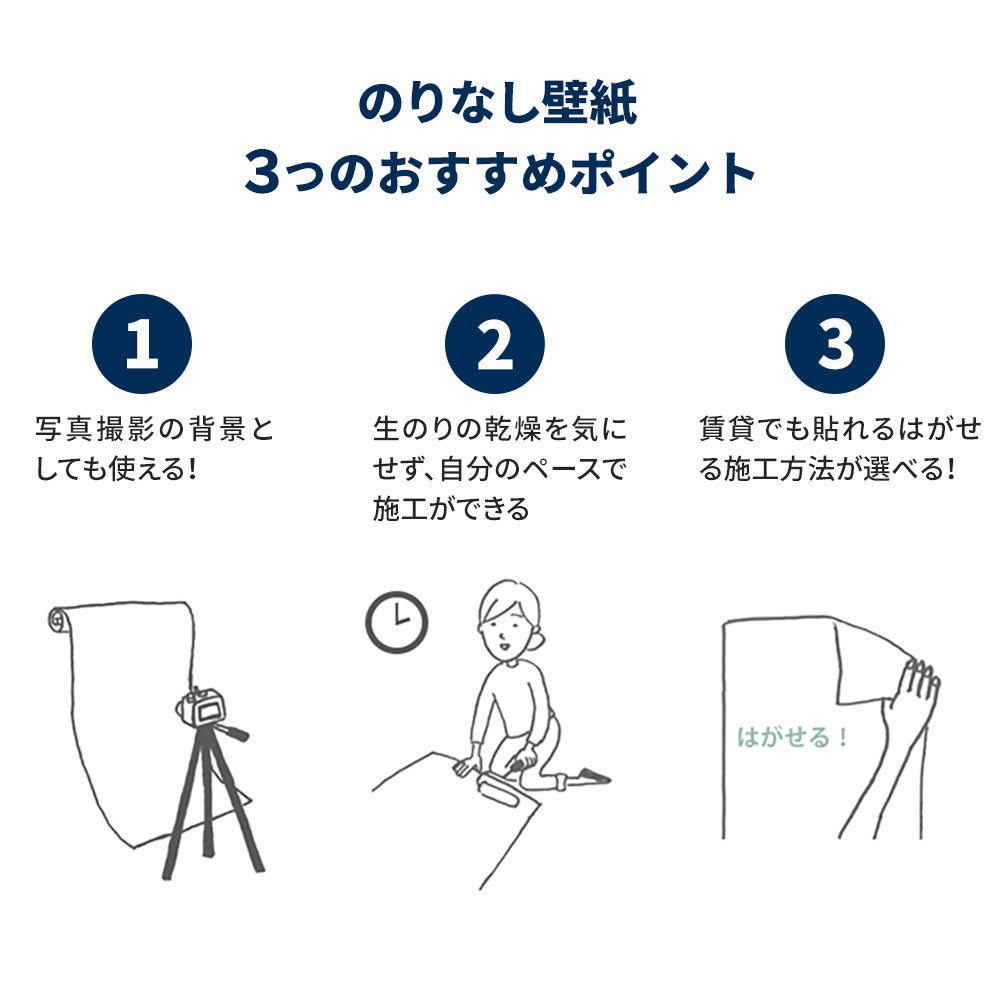 のりなし壁紙
3つのおすすめポイント

1

写真撮影の背景としても使える!

2

生のりの乾燥を気にせず、自分のペースで施工ができる

3

賃貸でも貼れるはがせる施工方法が選べる!

はがせる!