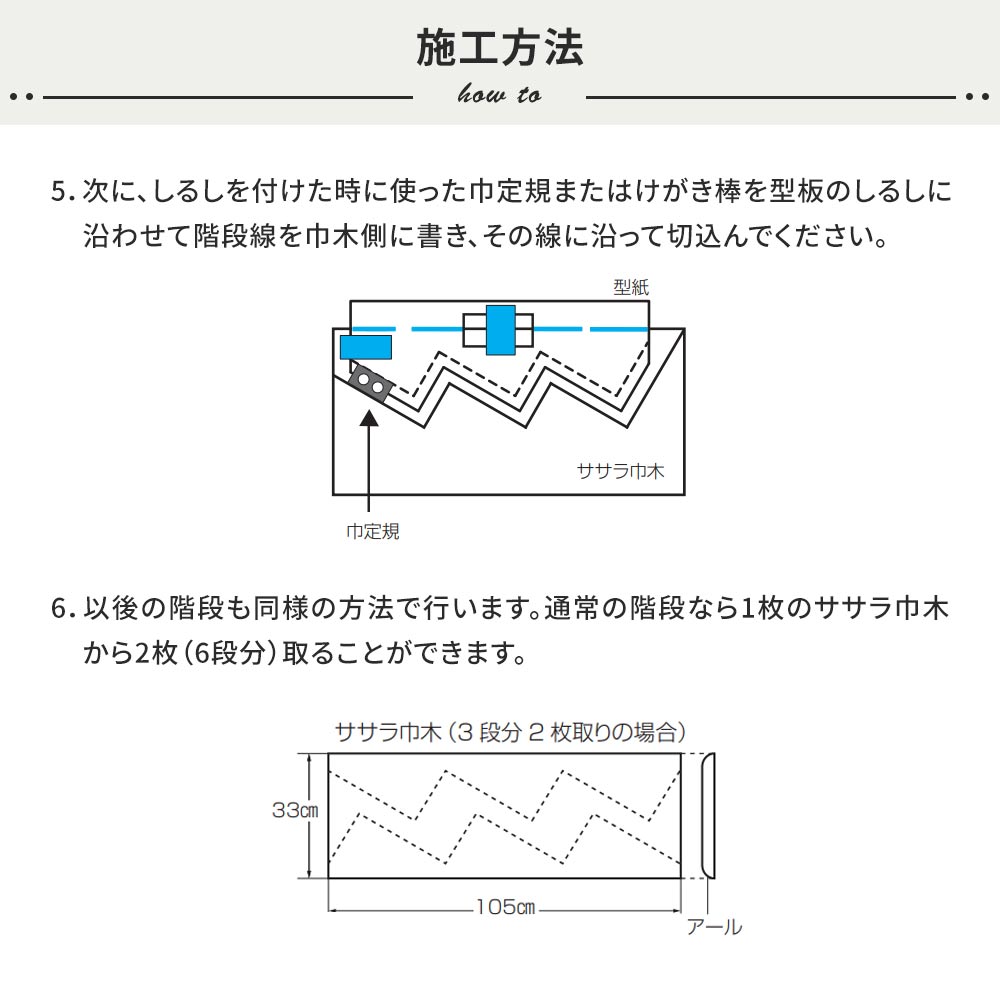 施工方法

how to

5. 次に、しるしを付けた時に使った巾定規またはけがき棒を型板のしるしに沿わせて階段線を巾木側に書き、その線に沿って切込んでください。

型紙

ササラ巾木

巾定規

6. 以後の階段も同様の方法で行います。通常の階段なら1枚のササラ巾木から2枚（6段分）取ることができます。

ササラ巾木（3 段分 2 枚取りの場合）

33㎝

105㎝

アール