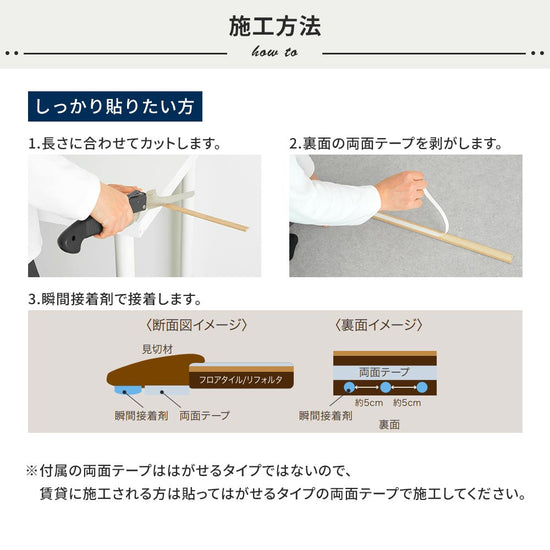 施工方法

how to

しっかり貼りたい方

1.長さに合わせてカットします。

2.裏面の両面テープを剥がします。

3.瞬間接着剤で接着します。

〈断面図イメージ〉

見切材

フロアタイル/リフォルタ

瞬間接着剤　両面テープ

〈裏面イメージ〉

両面テープ

約5cm　約5cm

瞬間接着剤

裏面

※付属の両面テープははがせるタイプではないので、
賃貸に施工される方は貼ってはがせるタイプの両面テープで施工してください。