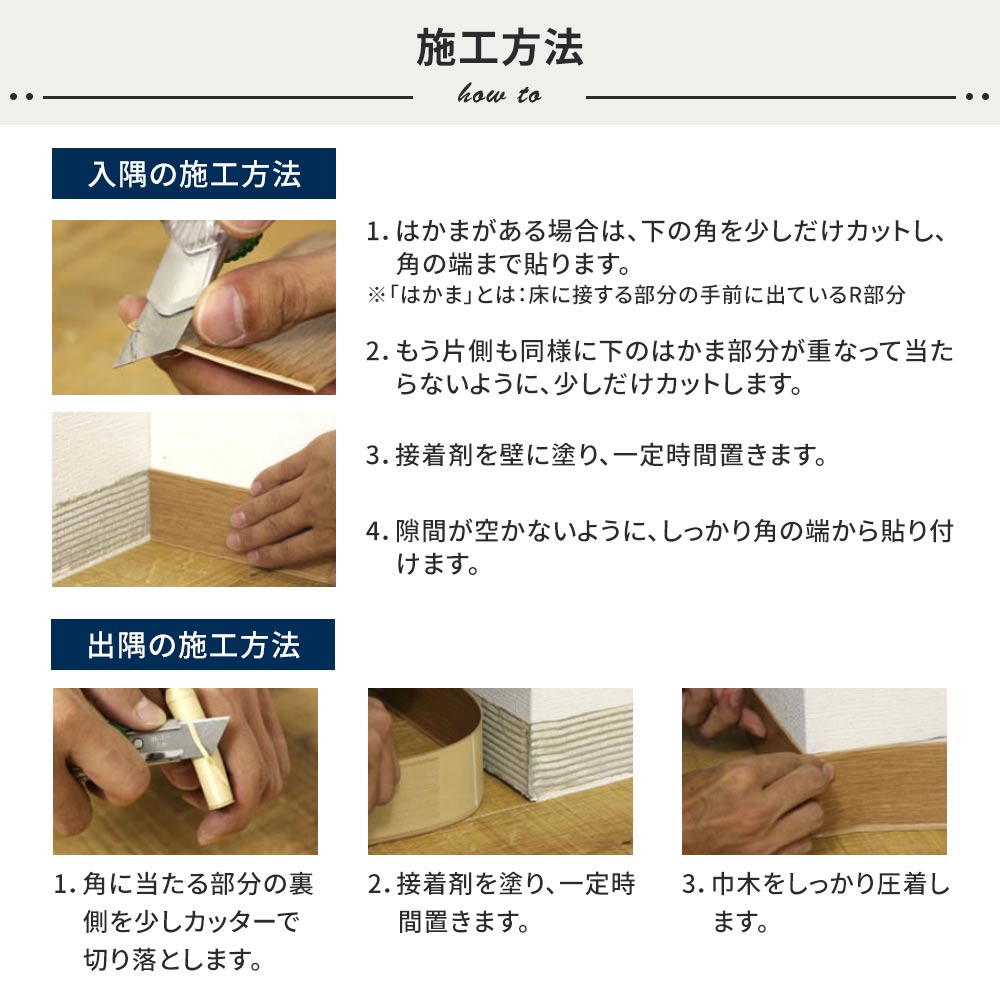 施工方法

how to

入隅の施工方法

1. はかまがある場合は、下の角を少しだけカットし、角の端まで貼ります。
※「はかま」とは：床に接する部分の手前に出ているR部分

2. もう片側も同様に下のはかま部分が重なって当たらないように、少しだけカットします。

3. 接着剤を壁に塗り、一定時間置きます。

4. 隙間が空かないように、しっかり角の端から貼り付けます。

出隅の施工方法

1. 角に当たる部分の裏側を少しカッターで切り落とします。

2. 接着剤を塗り、一定時間置きます。

3. 巾木をしっかり圧着します。