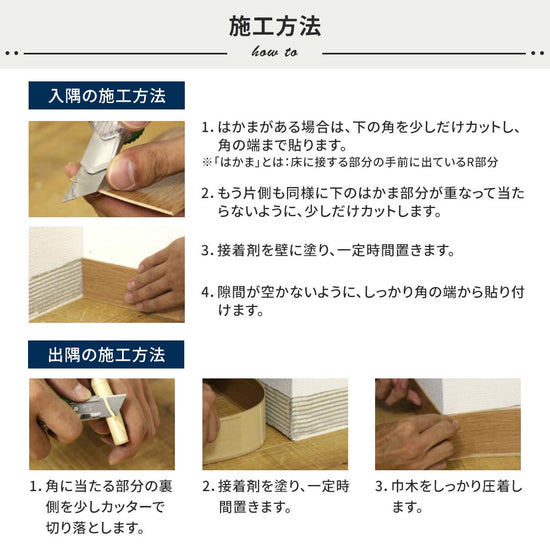 施工方法

how to

入隅の施工方法

1. はかまがある場合は、下の角を少しだけカットし、角の端まで貼ります。
※「はかま」とは：床に接する部分の手前に出ているR部分

2. もう片側も同様に下のはかま部分が重なって当たらないように、少しだけカットします。

3. 接着剤を壁に塗り、一定時間置きます。

4. 隙間が空かないように、しっかり角の端から貼り付けます。

出隅の施工方法

1. 角に当たる部分の裏側を少しカッターで切り落とします。

2. 接着剤を塗り、一定時間置きます。

3. 巾木をしっかり圧着します。