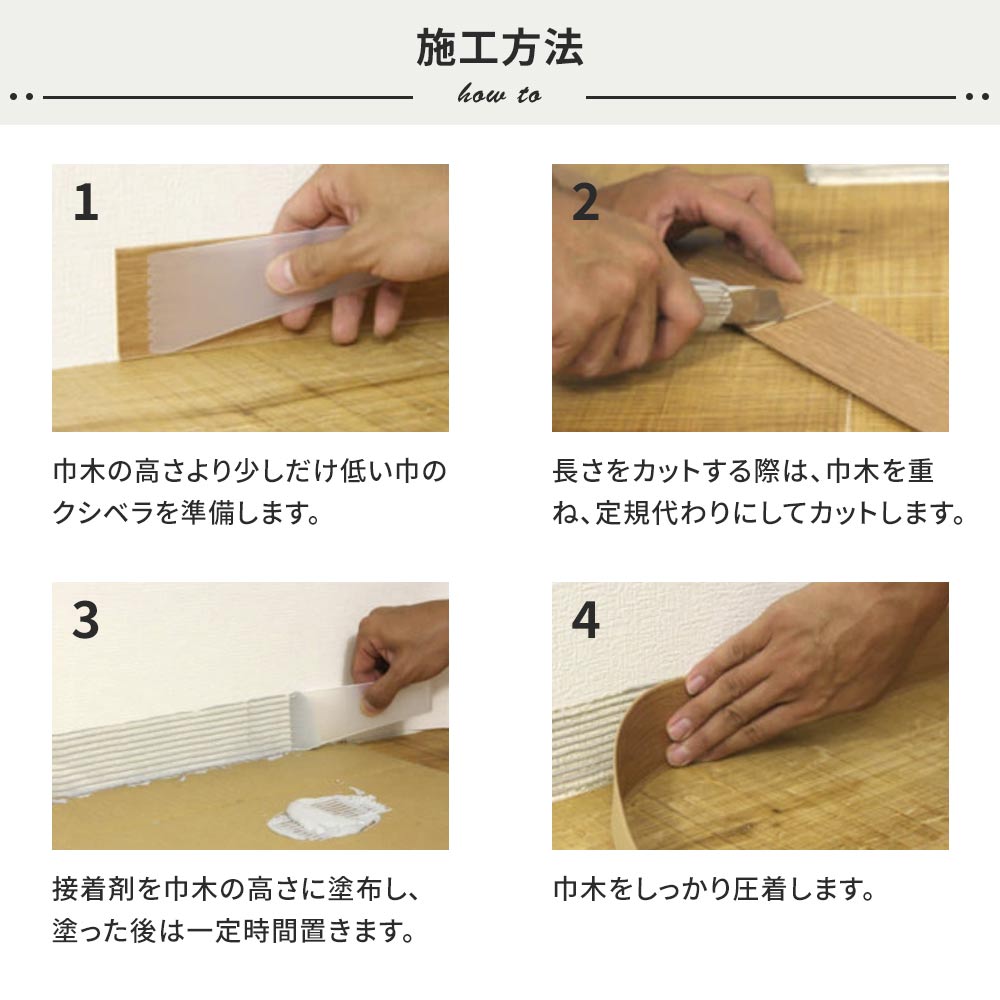 施工方法

how to

1

巾木の高さより少しだけ低い巾のクシベラを準備します。

2

長さをカットする際は、巾木を重ね、定規代わりにしてカットします。

3

接着剤を巾木の高さに塗布し、塗った後は一定時間置きます。

4

巾木をしっかり圧着します。