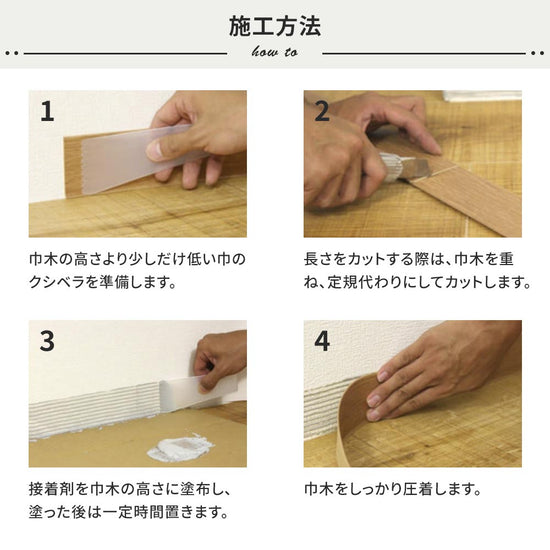 施工方法

how to

1

巾木の高さより少しだけ低い巾のクシベラを準備します。

2

長さをカットする際は、巾木を重ね、定規代わりにしてカットします。

3

接着剤を巾木の高さに塗布し、塗った後は一定時間置きます。

4

巾木をしっかり圧着します。