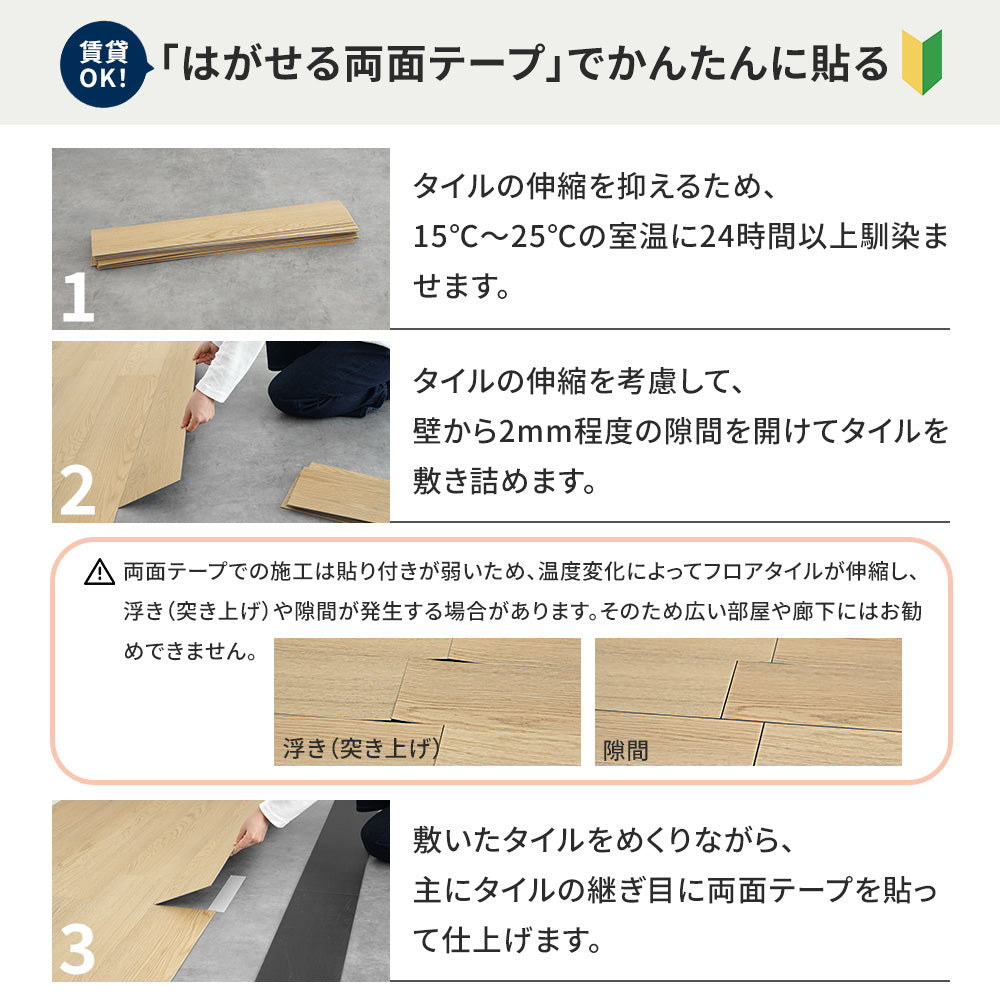 賃貸OK!

「はがせる両面テープ」でかんたんに貼る

1
タイルの伸縮を抑えるため、15°C～25°Cの室温に24時間以上馴染ませます。

2
タイルの伸縮を考慮して、壁から2mm程度の隙間を開けてタイルを敷き詰めます。

両面テープでの施工は貼り付きが弱いため、温度変化によってフロアタイルが伸縮し、浮き（突き上げ）や隙間が発生する場合があります。そのため広い部屋や廊下にはお勧めできません。

浮き（突き上げ）

隙間

3
敷いたタイルをめくりながら、主にタイルの継ぎ目に両面テープを貼って仕上げます。