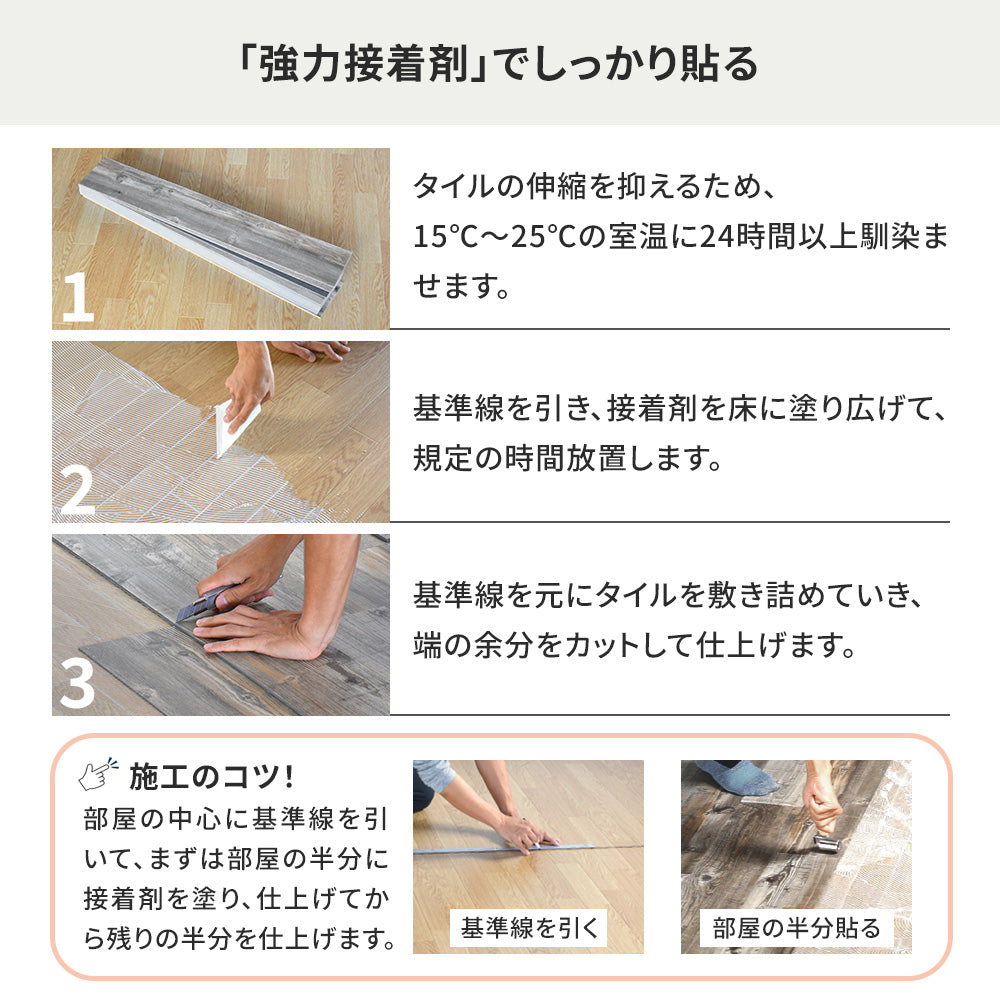 「強力接着剤」でしっかり貼る

1

タイルの伸縮を抑えるため、15°C～25°Cの室温に24時間以上馴染ませます。

2

基準線を引き、接着剤を床に塗り広げて、規定の時間放置します。

3

基準線を元にタイルを敷き詰めていき、端の余分をカットして仕上げます。

施工のコツ！
部屋の中心に基準線を引いて、まずは部屋の半分に接着剤を塗り、仕上げてから残りの半分を仕上げます。

基準線を引く

部屋の半分貼る