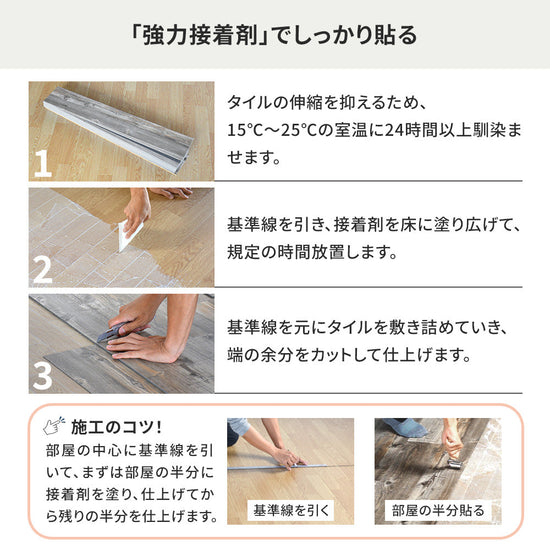 「強力接着剤」でしっかり貼る

1

タイルの伸縮を抑えるため、15°C～25°Cの室温に24時間以上馴染ませます。

2

基準線を引き、接着剤を床に塗り広げて、規定の時間放置します。

3

基準線を元にタイルを敷き詰めていき、端の余分をカットして仕上げます。

施工のコツ！
部屋の中心に基準線を引いて、まずは部屋の半分に接着剤を塗り、仕上げてから残りの半分を仕上げます。

基準線を引く

部屋の半分貼る