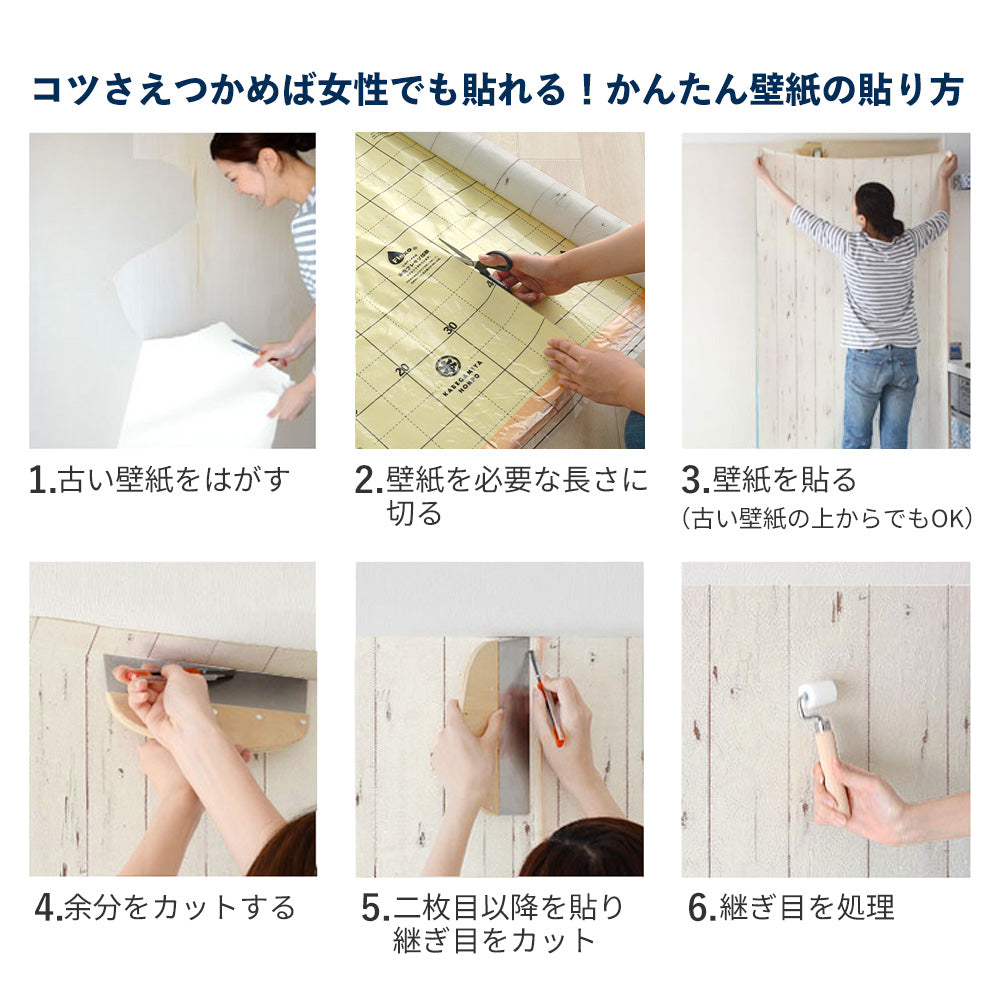 コツさえつかめば女性でも貼れる！かんたん壁紙の貼り方

30

20

KABEGAMIYA HONPO

1.古い壁紙をはがす

2.壁紙を必要な長さに切る

3.壁紙を貼る
(古い壁紙の上からでもOK)

4.余分をカットする

5.二枚目以降を貼り継ぎ目をカット

6.継ぎ目を処理