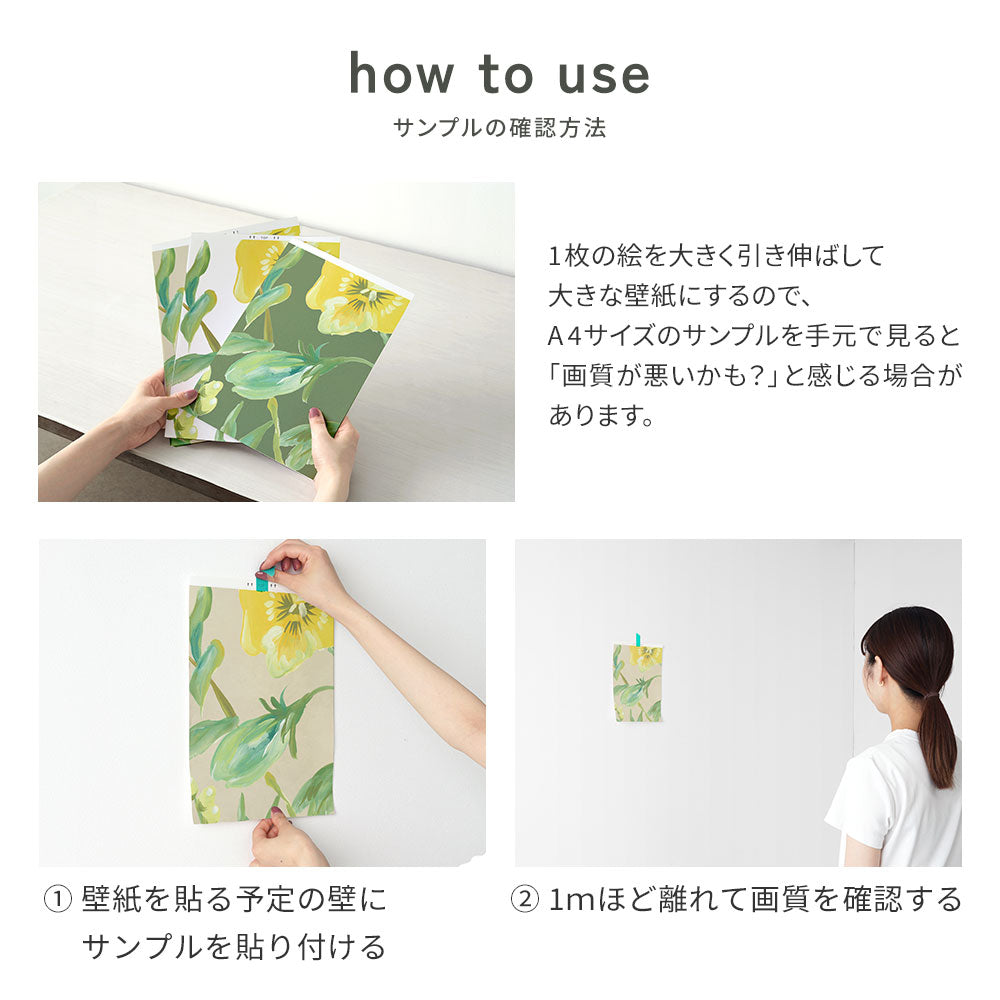 how to use
サンプルの確認方法

1枚の絵を大きく引き伸ばして大きな壁紙にするので、A4サイズのサンプルを手元で見ると「画質が悪いかも?」と感じる場合があります。

① 壁紙を貼る予定の壁にサンプルを貼り付ける

② 1mほど離れて画質を確認する