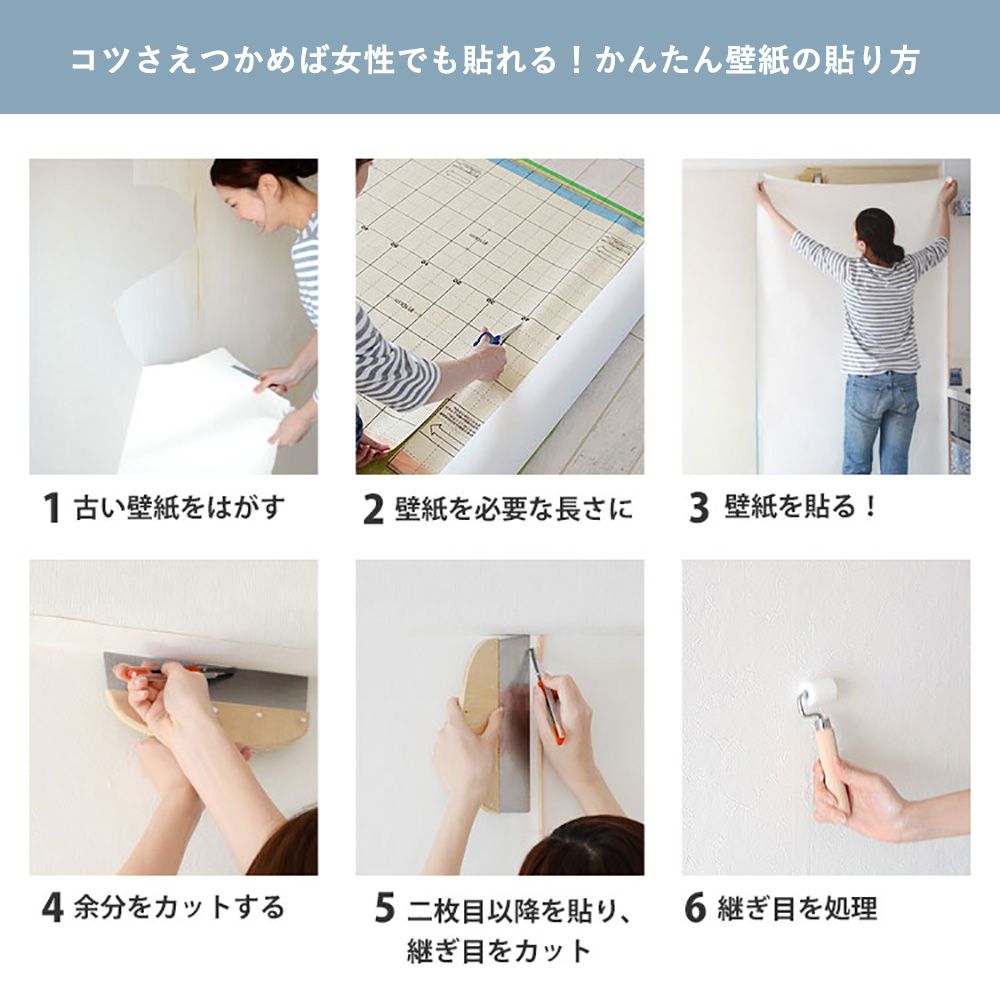 コツさえつかめば女性でも貼れる！かんたん壁紙の貼り方

1 古い壁紙をはがす

2 壁紙を必要な長さに

3 壁紙を貼る！

4 余分をカットする

5 二枚目以降を貼り、継ぎ目をカット

6 継ぎ目を処理