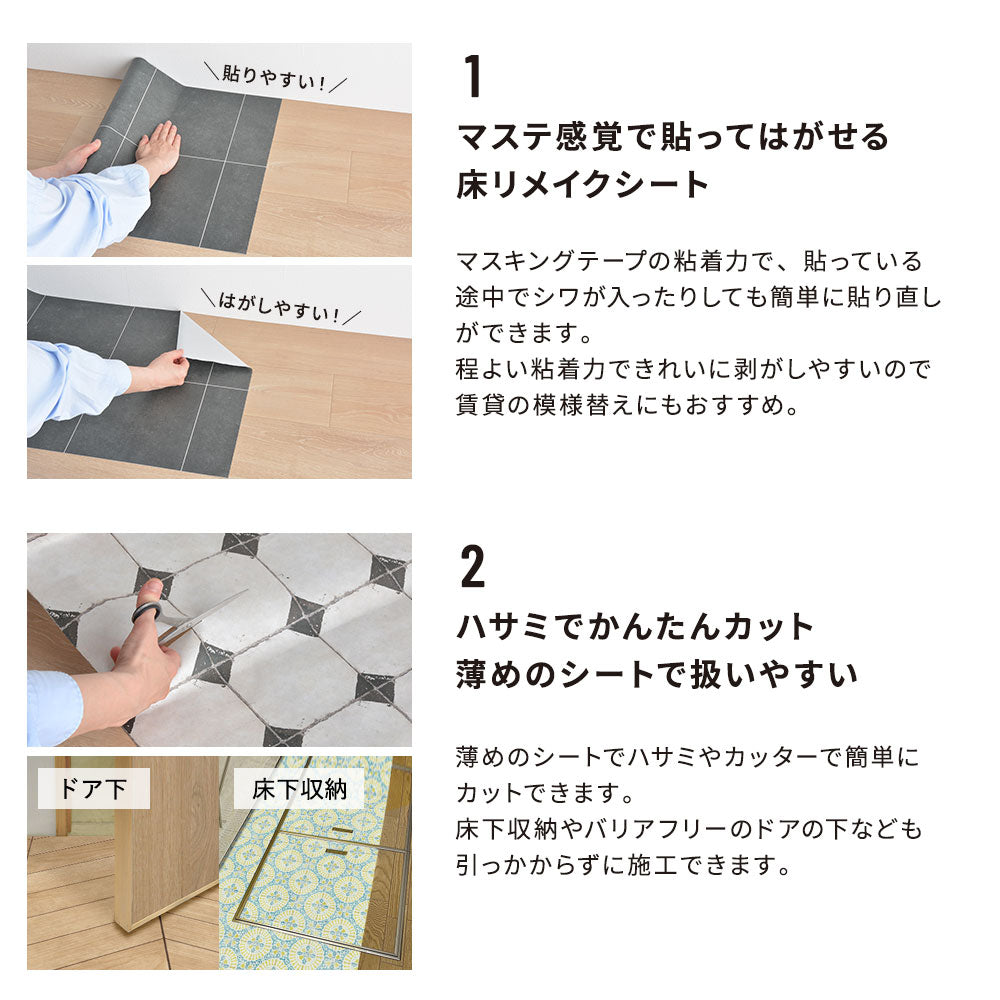 \貼りやすい！/

\はがしやすい！/

1

マステ感覚で貼ってはがせる
床リメイクシート

マスキングテープの粘着力で、貼っている途中でシワが入ったりしても簡単に貼り直しができます。
程よい粘着力できれいに剥がしやすいので賃貸の模様替えにもおすすめ。

ドア下

床下収納

2

ハサミでかんたんカット
薄めのシートで扱いやすい

薄めのシートでハサミやカッターで簡単にカットできます。
床下収納やバリアフリーのドアの下なども引っかからずに施工できます。