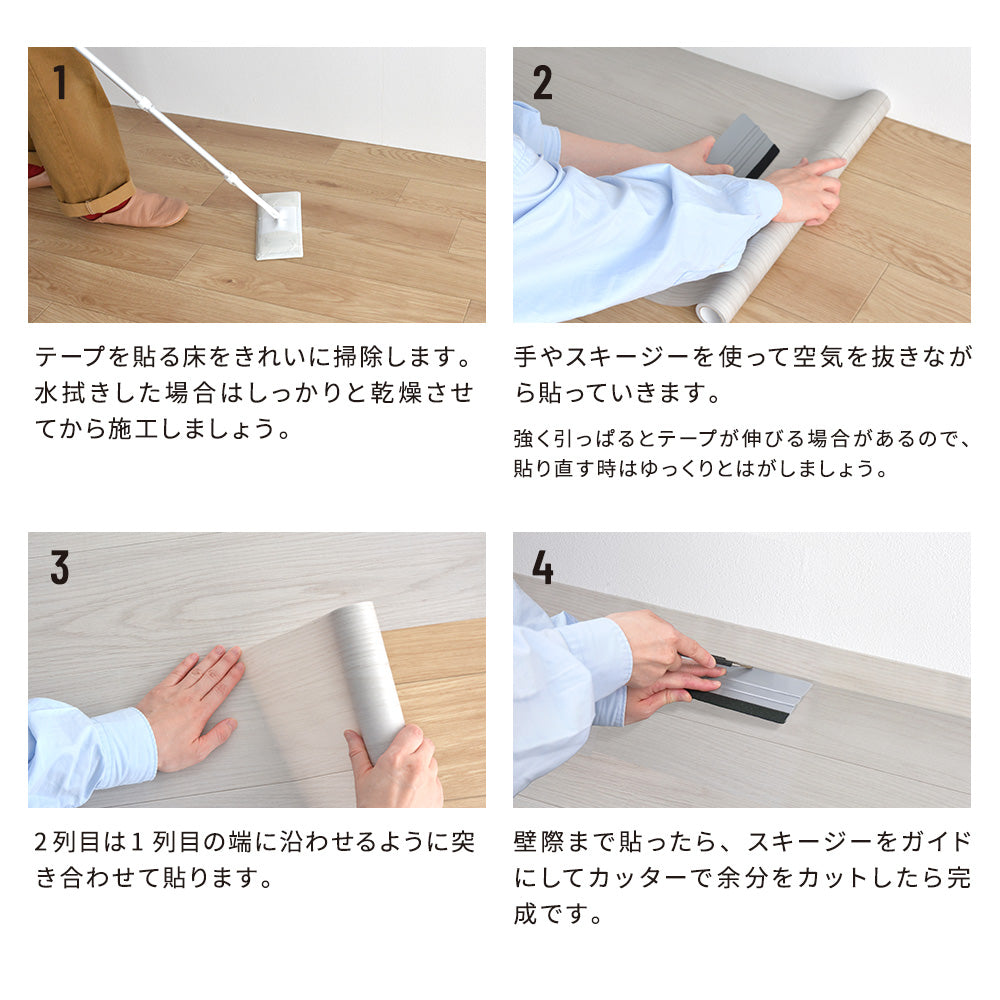 1

テープを貼る床をきれいに掃除します。水拭きした場合はしっかりと乾燥させてから施工しましょう。

2

手やスキージーを使って空気を抜きながら貼っていきます。

強く引っぱるとテープが伸びる場合があるので、貼り直す時はゆっくりとはがしましょう。

3

2列目は1列目の端に沿わせるように突き合わせて貼ります。

4

壁際まで貼ったら、スキージーをガイドにしてカッターで余分をカットしたら完成です。