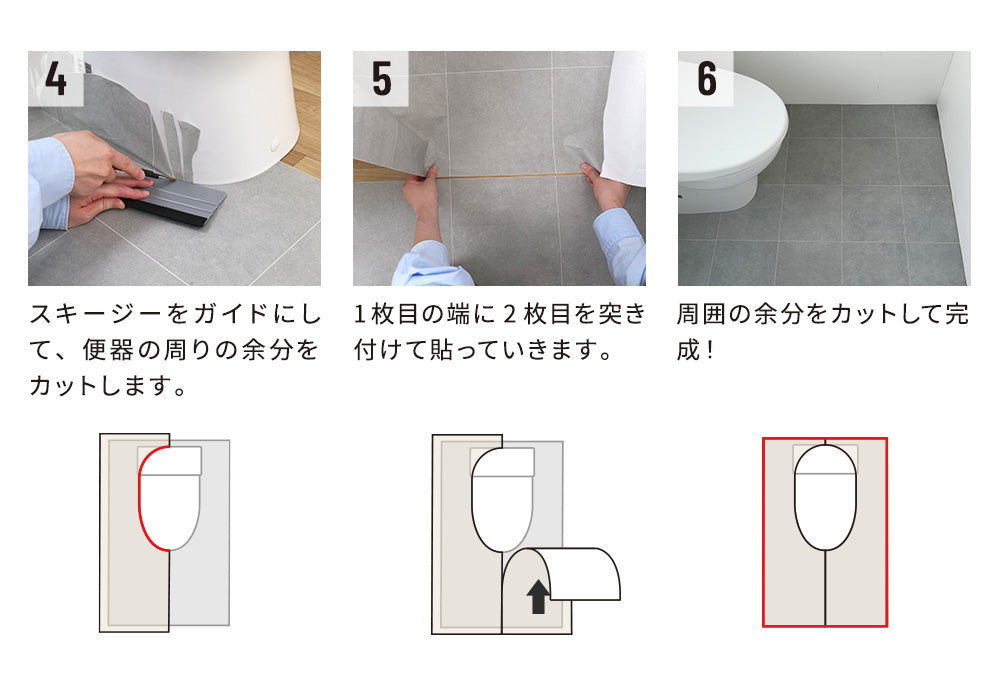 4

スキージーをガイドにして、便器の周りの余分をカットします。

5

1枚目の端に2枚目を突き付けて貼っていきます。

6

周囲の余分をカットして完成！