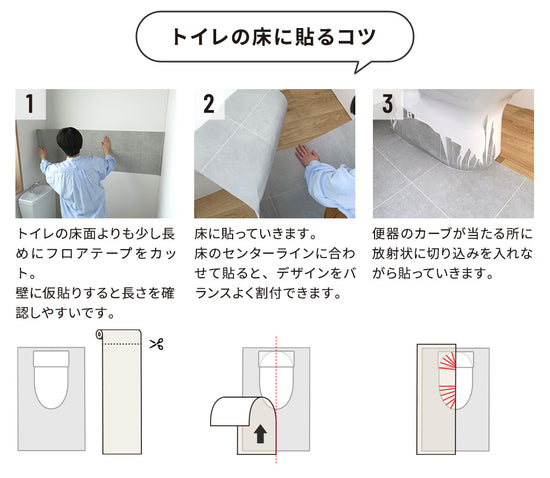 トイレの床に貼るコツ

1

トイレの床面よりも少し長めにフロアテープをカット。
壁に仮貼りすると長さを確認しやすいです。

2

床に貼っていきます。
床のセンターラインに合わせて貼ると、デザインをバランスよく割付できます。

3

便器のカーブが当たる所に放射状に切り込みを入れながら貼っていきます。