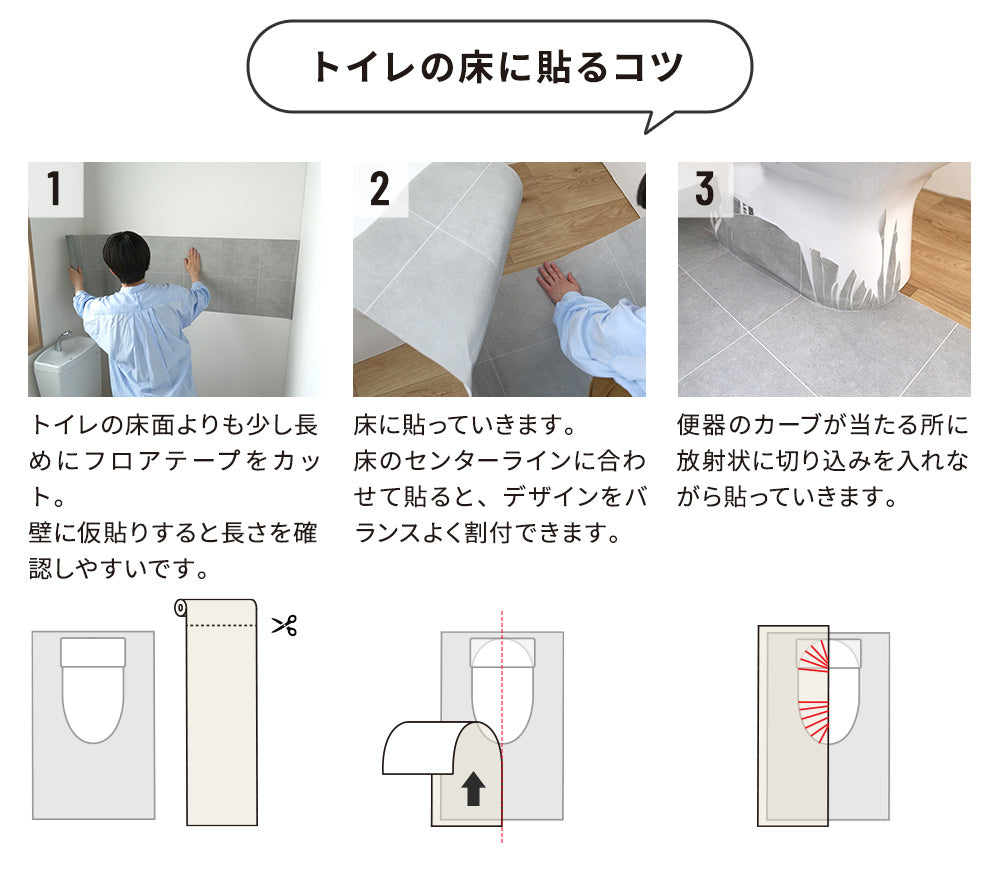 トイレの床に貼るコツ

1

トイレの床面よりも少し長めにフロアテープをカット。
壁に仮貼りすると長さを確認しやすいです。

2

床に貼っていきます。
床のセンターラインに合わせて貼ると、デザインをバランスよく割付できます。

3

便器のカーブが当たる所に放射状に切り込みを入れながら貼っていきます。