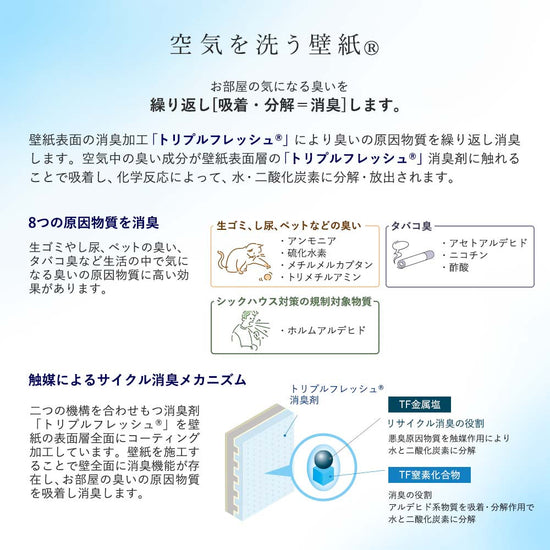 空気を洗う壁紙®

お部屋の気になる臭いを
繰り返し[吸着・分解＝消臭]します。

壁紙表面の消臭加工「トリプルフレッシュ®」により臭いの原因物質を繰り返し消臭します。空気中の臭い成分が壁紙表面層の「トリプルフレッシュ®」消臭剤に触れることで吸着し、化学反応によって、水・二酸化炭素に分解・放出されます。

8つの原因物質を消臭

生ゴミやし尿、ペットの臭い、タバコ臭など生活の中で気になる臭いの原因物質に高い効果があります。

生ゴミ、し尿、ペットなどの臭い
・アンモニア
・硫化水素
・メチルメルカプタン
・トリメチルアミン

タバコ臭
・アセトアルデヒド
・ニコチン
・酢酸

シックハウス対策の規制対象物質
・ホルムアルデヒド

触媒によるサイクル消臭メカニズム

二つの機構を合わせもつ消臭剤「トリプルフレッシュ®」を壁紙の表面層全面にコーティング加工しています。壁紙を施工することで壁全面に消臭機能が存在し、お部屋の臭いの原因物質を吸着し消臭します。

トリプルフレッシュ®
消臭剤

TF金属塩
リサイクル消臭の役割
悪臭原因物質を触媒作用により水と二酸化炭素に分解

TF窒素化合物
消臭の役割
アルデヒド系物質を吸着・分解作用で水と二酸化炭素に分解