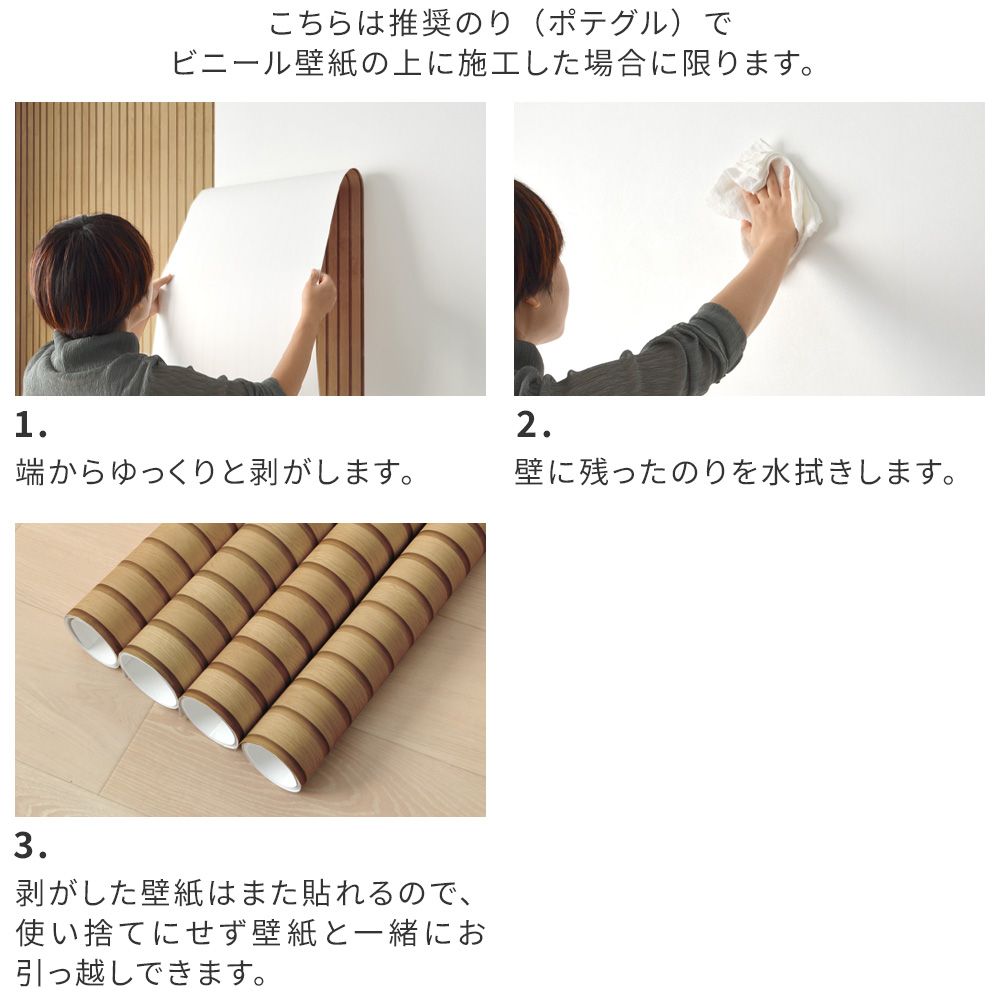 こちらは推奨のり（ポテグル）で
ビニール壁紙の上に施工した場合に限ります。

1.
端からゆっくりと剥がします。

2.
壁に残ったのりを水拭きします。

3.
剥がした壁紙はまた貼れるので、使い捨てにせず壁紙と一緒にお引っ越しできます。