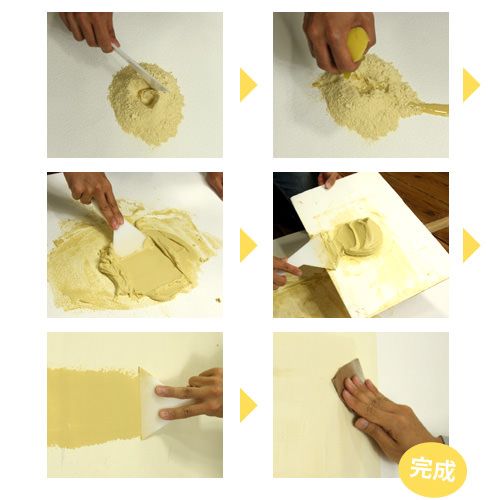 完成