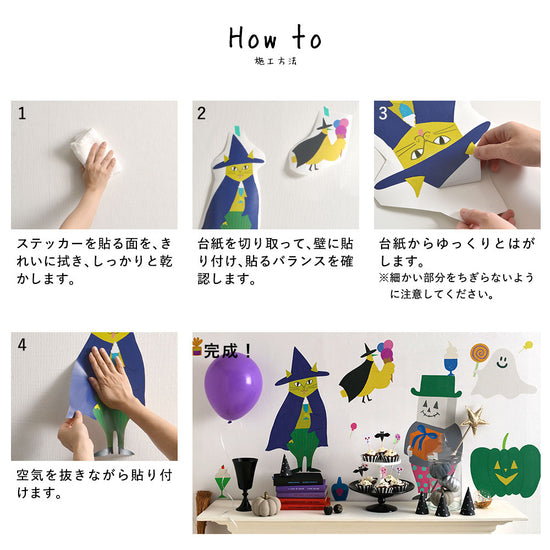 How to
施工方法

1

ステッカーを貼る面を、きれいに拭き、しっかりと乾かします。

2

台紙を切り取って、壁に貼り付け、貼るバランスを確認します。

3

台紙からゆっくりとはがします。
※細かい部分をちぎらないように注意してください。

4

空気を抜きながら貼り付けます。

完成！