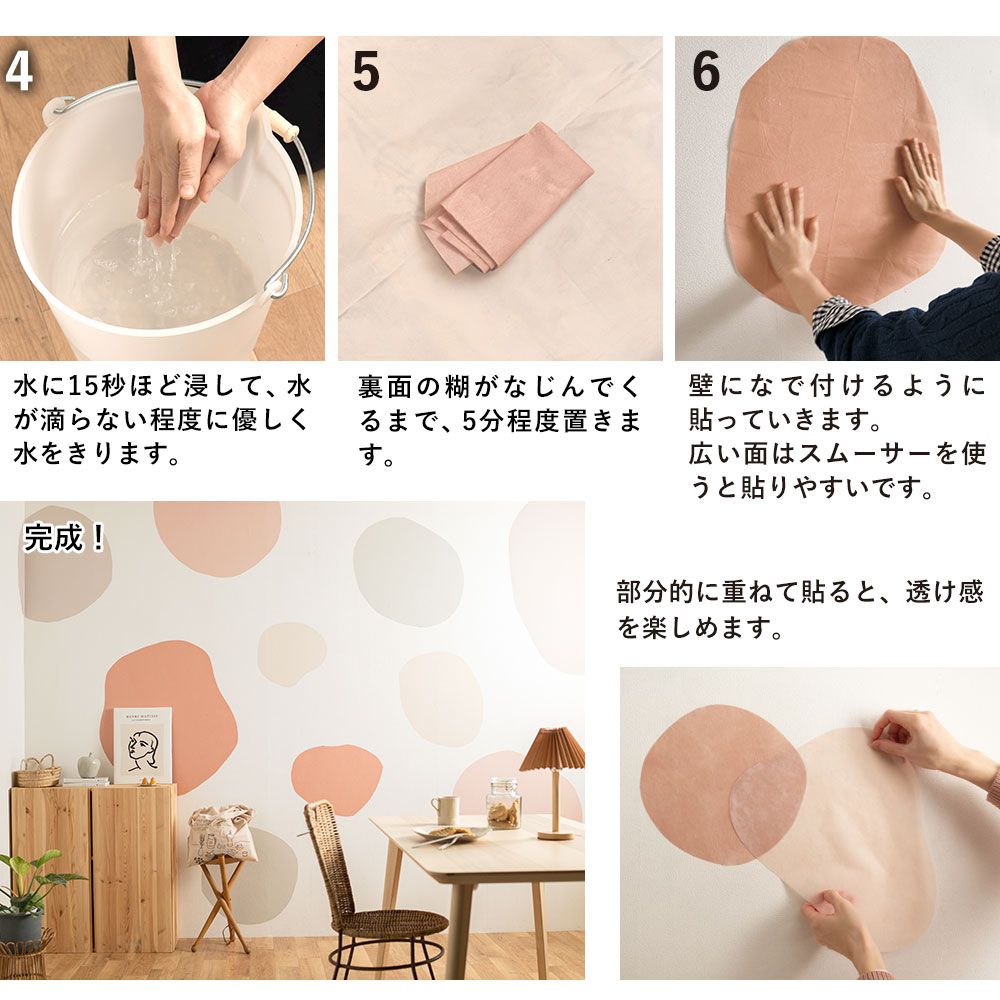 4

水に15秒ほど浸して、水が滴らない程度に優しく水をきります。

5

裏面の糊がなじんでくるまで、5分程度置きます。

6

壁になで付けるように貼っていきます。
広い面はスムーサーを使うと貼りやすいです。

完成！

部分的に重ねて貼ると、透け感を楽しめます。