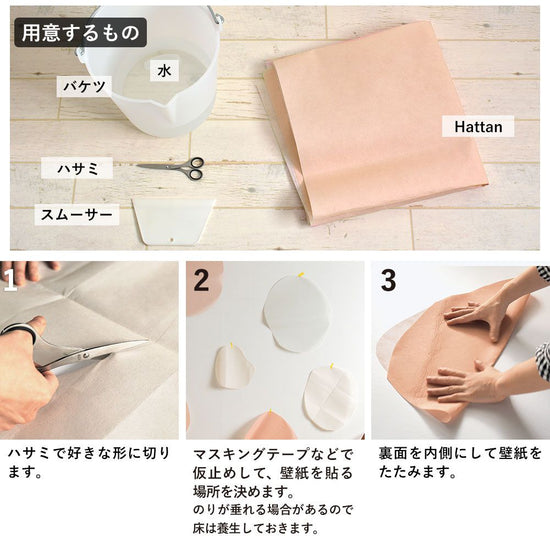 用意するもの

水

バケツ

Hattan

ハサミ

スムーサー

1

ハサミで好きな形に切ります。

2

マスキングテープなどで仮止めして、壁紙を貼る場所を決めます。
のりが垂れる場合があるので床は養生しておきます。

3

裏面を内側にして壁紙をたたみます。