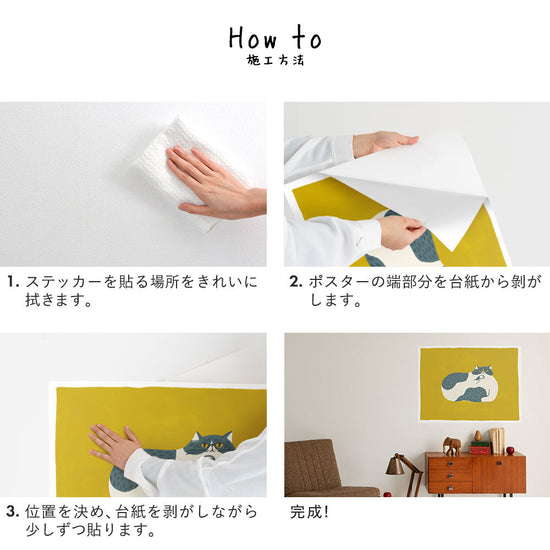 How to
施工方法

1. ステッカーを貼る場所をきれいに拭きます。

2. ポスターの端部分を台紙から剥がします。

3. 位置を決め、台紙を剥がしながら少しずつ貼ります。

完成!