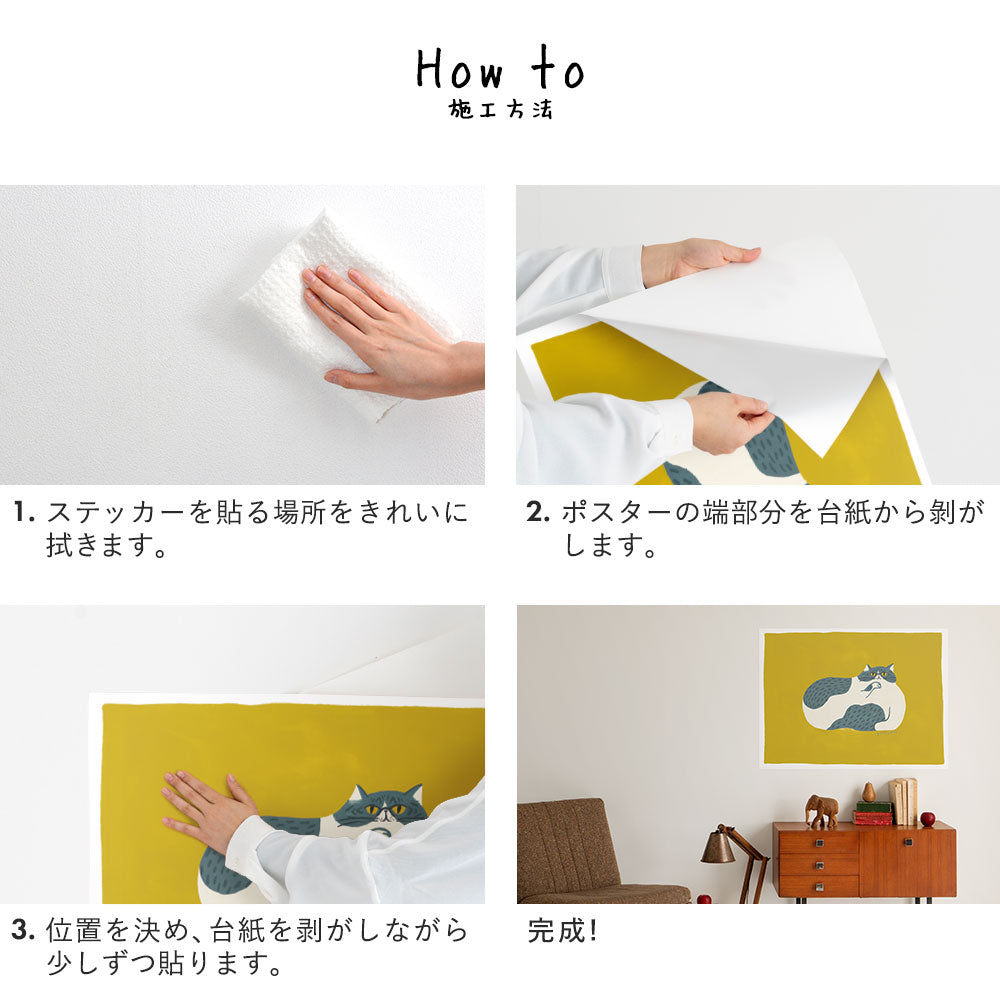 How to
施工方法

1. ステッカーを貼る場所をきれいに拭きます。

2. ポスターの端部分を台紙から剥がします。

3. 位置を決め、台紙を剥がしながら少しずつ貼ります。

完成!