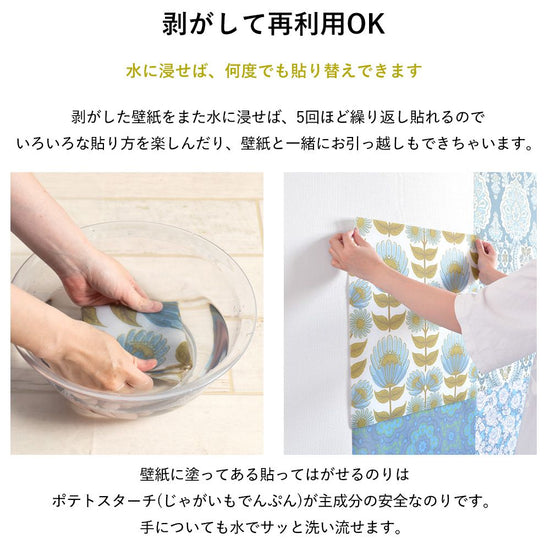 剥がして再利用OK

水に浸せば、何度でも貼り替えできます

剥がした壁紙をまた水に浸せば、5回ほど繰り返し貼れるので
いろいろな貼り方を楽しんだり、壁紙と一緒にお引っ越しもできちゃいます。

壁紙に塗ってある貼ってはがせるのりは
ポテトスターチ(じゃがいもでんぷん)が主成分の安全なのりです。
手についても水でサッと洗い流せます。