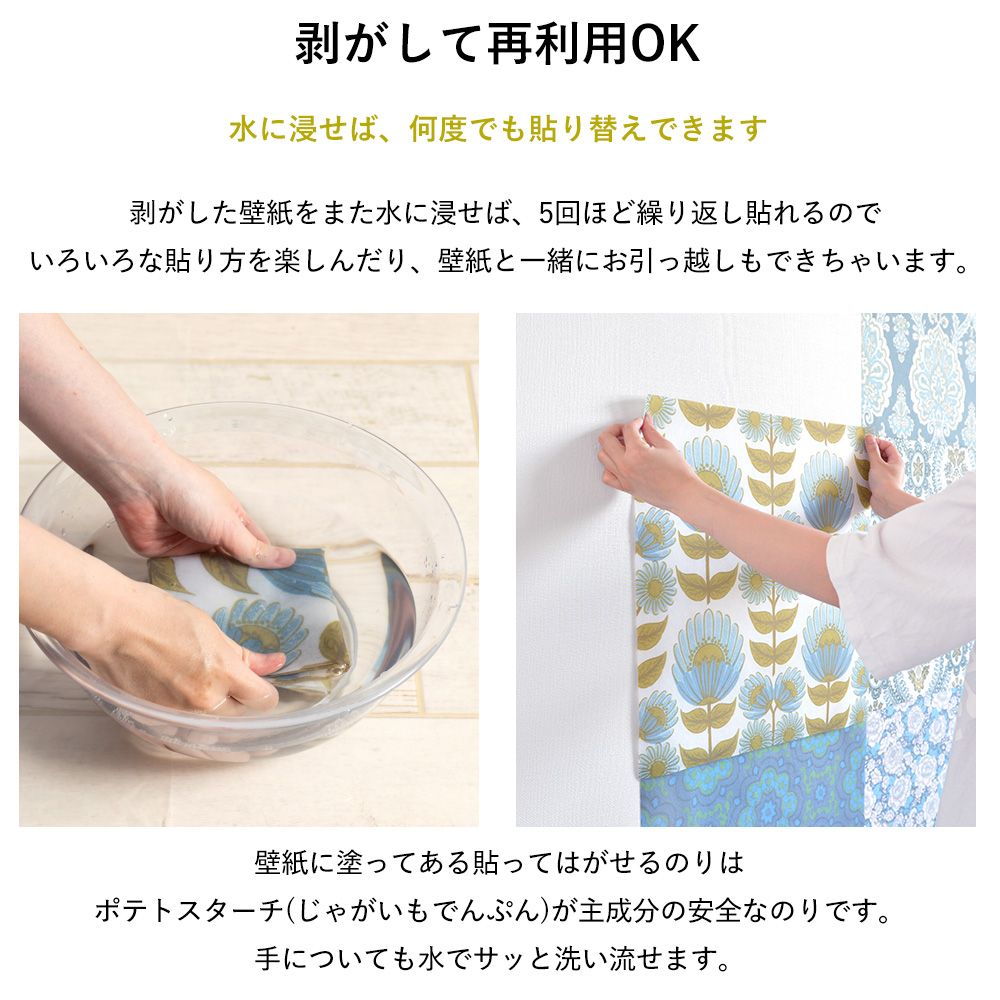 剥がして再利用OK

水に浸せば、何度でも貼り替えできます

剥がした壁紙をまた水に浸せば、5回ほど繰り返し貼れるので
いろいろな貼り方を楽しんだり、壁紙と一緒にお引っ越しもできちゃいます。

壁紙に塗ってある貼ってはがせるのりは
ポテトスターチ(じゃがいもでんぷん)が主成分の安全なのりです。
手についても水でサッと洗い流せます。