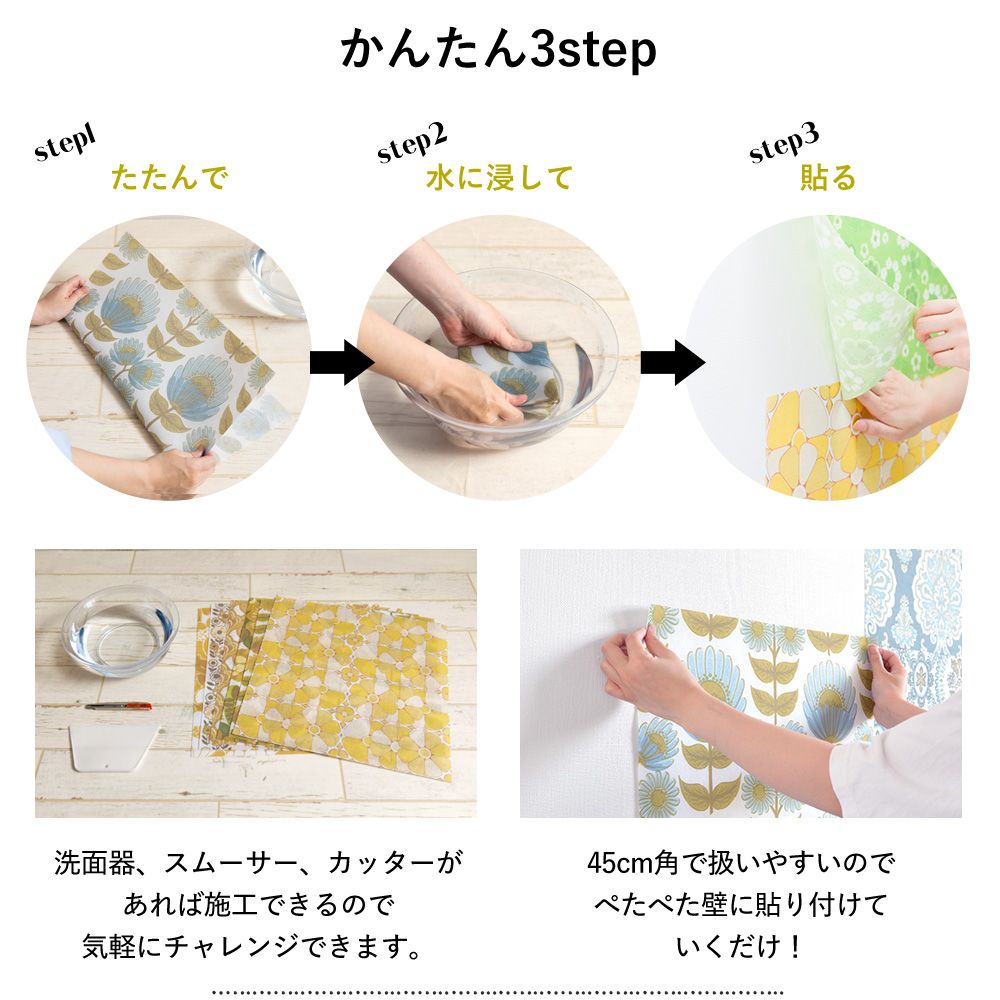 かんたん3step

step1
たたんで

step2
水に浸して

step3
貼る

洗面器、スムーサー、カッターがあれば施工できるので気軽にチャレンジできます。

45cm角で扱いやすいのでぺたぺた壁に貼り付けていくだけ！