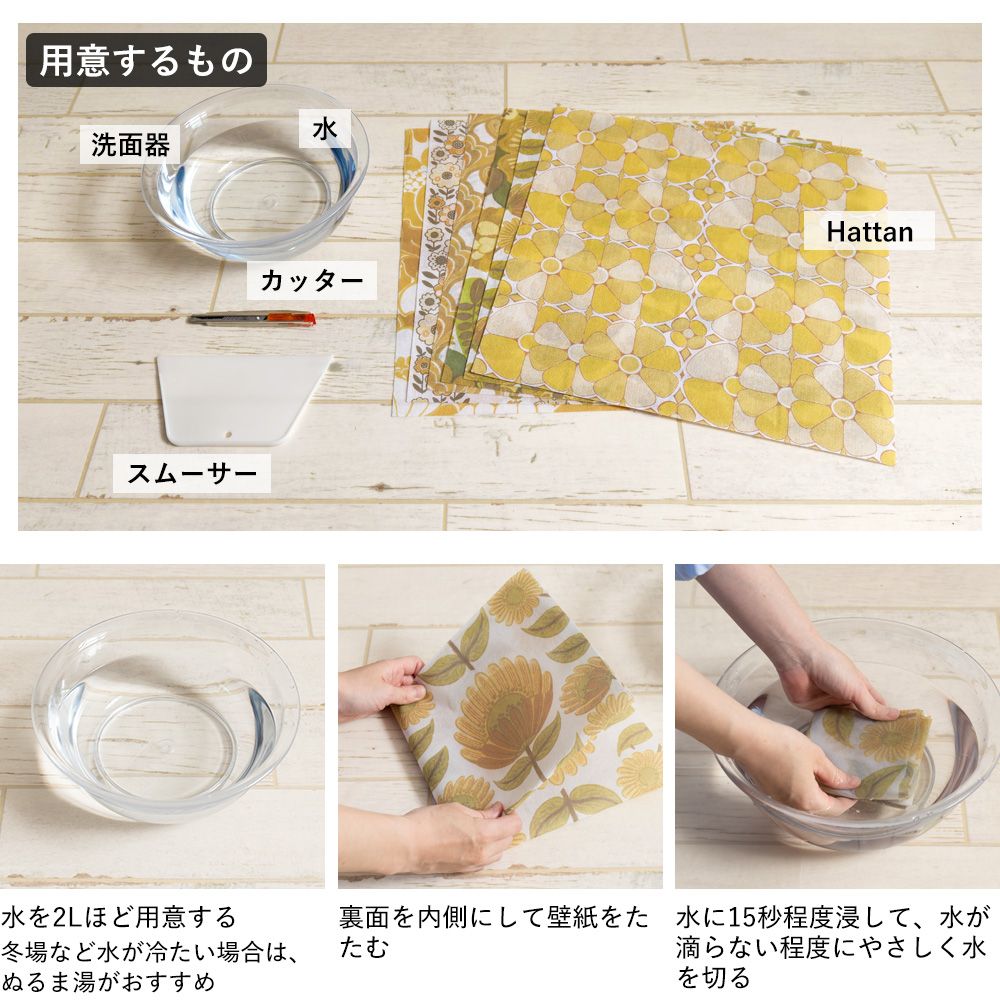 用意するもの

洗面器

水

カッター

スムーサー

Hattan

水を2Lほど用意する
冬場など水が冷たい場合は、ぬるま湯がおすすめ

裏面を内側にして壁紙をたたむ

水に15秒程度浸して、水が滴らない程度にやさしく水を切る