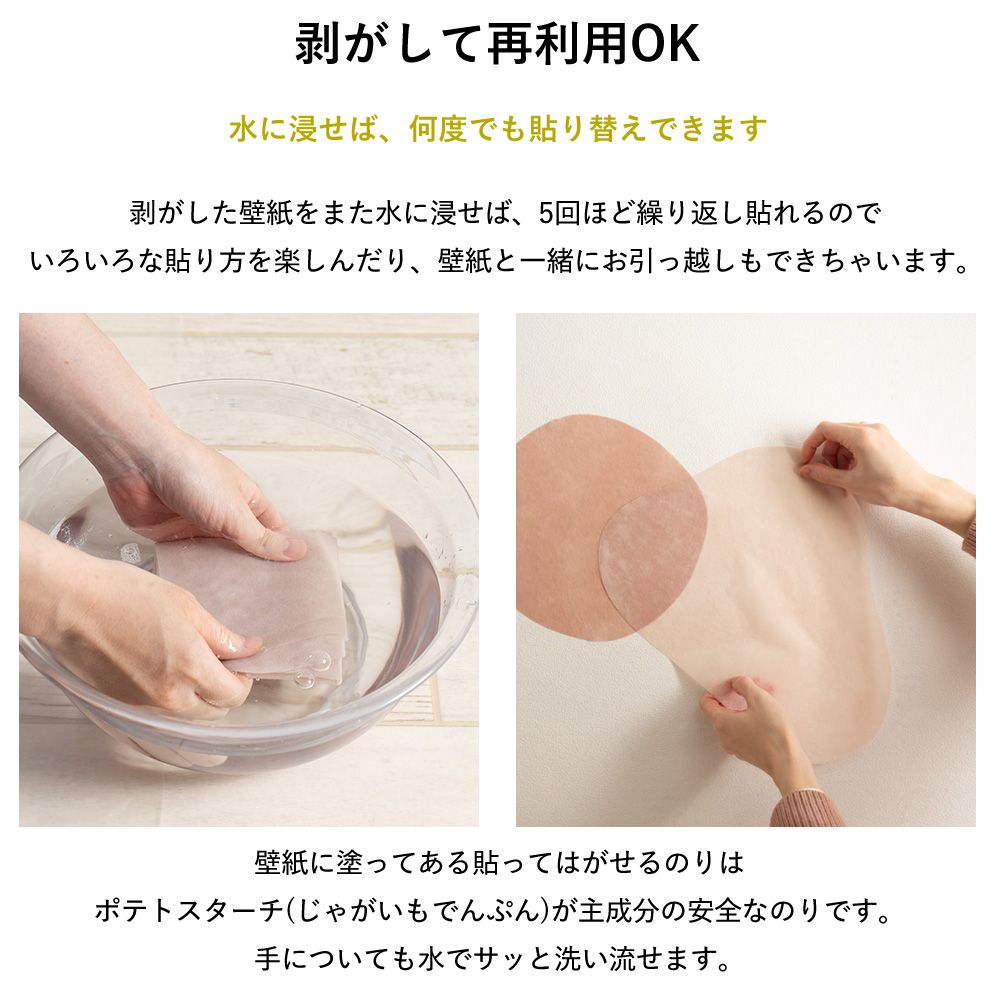 剥がして再利用OK

水に浸せば、何度でも貼り替えできます

剥がした壁紙をまた水に浸せば、5回ほど繰り返し貼れるので
いろいろな貼り方を楽しんだり、壁紙と一緒にお引っ越しもできちゃいます。

壁紙に塗ってある貼ってはがせるのりは
ポテトスターチ(じゃがいもでんぷん)が主成分の安全なのりです。
手についても水でサッと洗い流せます。