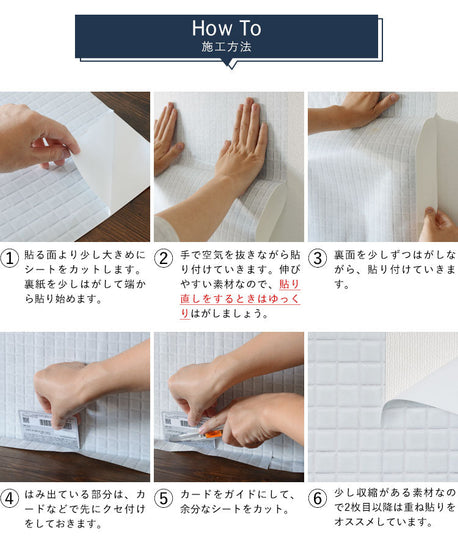 How To
施工方法

1 貼る面より少し大きめにシートをカットします。裏紙を少しはがして端から貼り始めます。

2 手で空気を抜きながら貼り付けていきます。伸びやすい素材なので、貼り直しをするときはゆっくりはがしましょう。

3 裏面を少しずつはがしながら、貼り付けていきます。

4 はみ出ている部分は、カードなどで先にクセ付けをしておきます。

5 カードをガイドにして、余分なシートをカット。

6 少し収縮がある素材なので2枚目以降は重ね貼りをオススメしています。