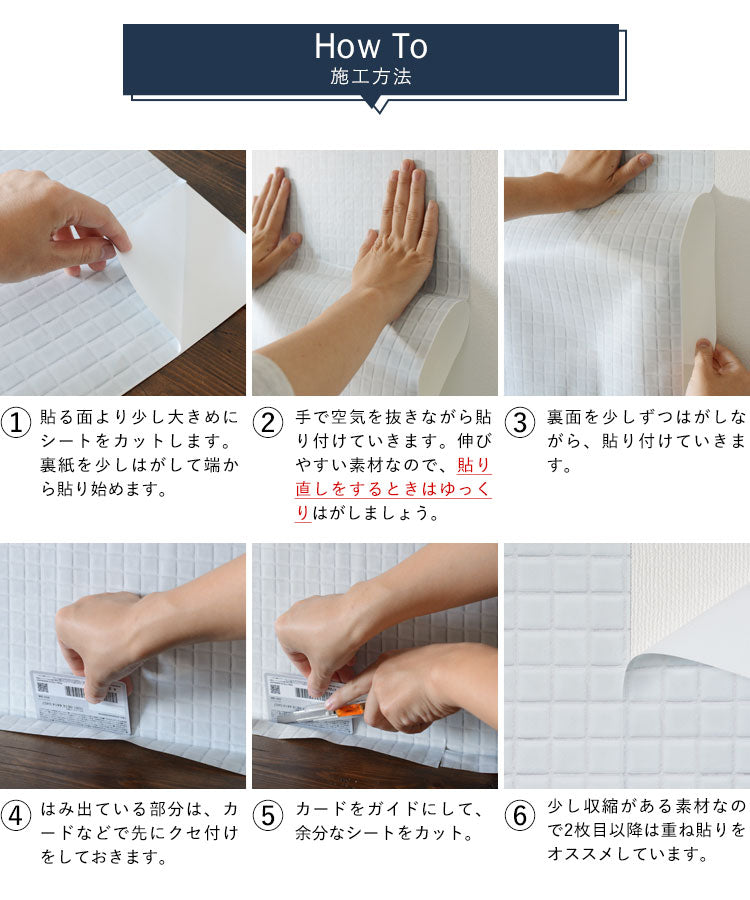 How To
施工方法

1 貼る面より少し大きめにシートをカットします。裏紙を少しはがして端から貼り始めます。

2 手で空気を抜きながら貼り付けていきます。伸びやすい素材なので、貼り直しをするときはゆっくりはがしましょう。

3 裏面を少しずつはがしながら、貼り付けていきます。

4 はみ出ている部分は、カードなどで先にクセ付けをしておきます。

5 カードをガイドにして、余分なシートをカット。

6 少し収縮がある素材なので2枚目以降は重ね貼りをオススメしています。