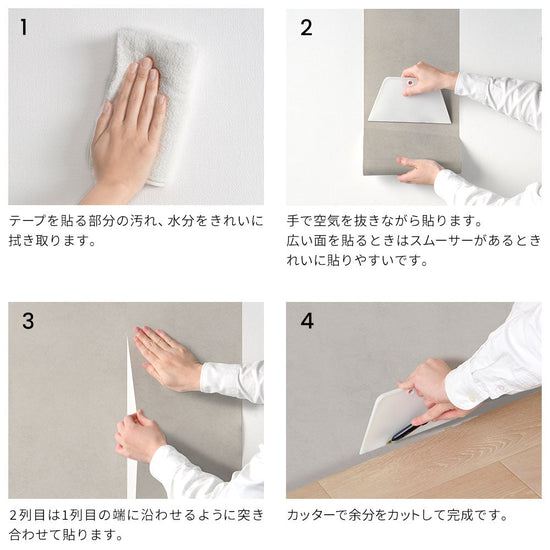 1

テープを貼る部分の汚れ、水分をきれいに拭き取ります。

2

手で空気を抜きながら貼ります。
広い面を貼るときはスムーサーがあるときれいに貼りやすいです。

3

2列目は1列目の端に沿わせるように突き合わせて貼ります。

4

カッターで余分をカットして完成です。