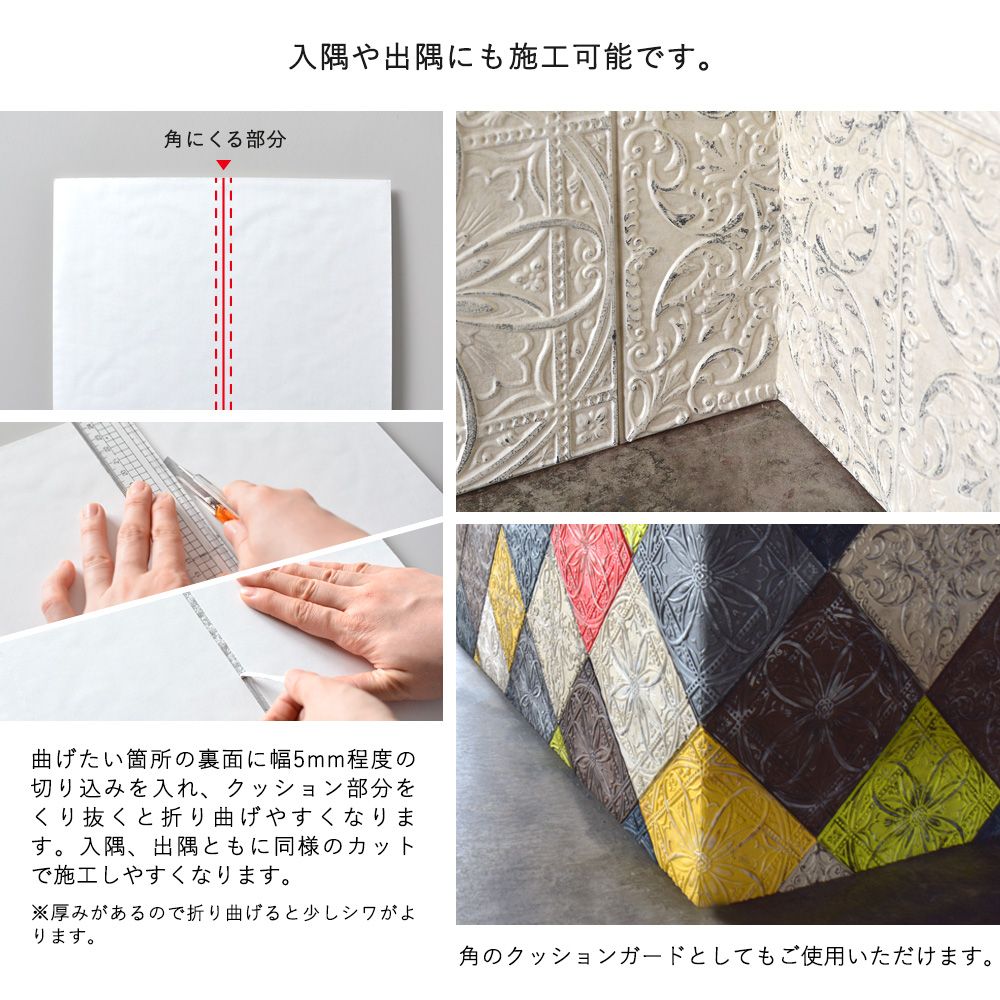 入隅や出隅にも施工可能です。

角にくる部分

曲げたい箇所の裏面に幅5mm程度の切り込みを入れ、クッション部分をくり抜くと折り曲げやすくなります。入隅、出隅ともに同様のカットで施工しやすくなります。

※厚みがあるので折り曲げると少しシワがよります。

角のクッションガードとしてもご使用いただけます。