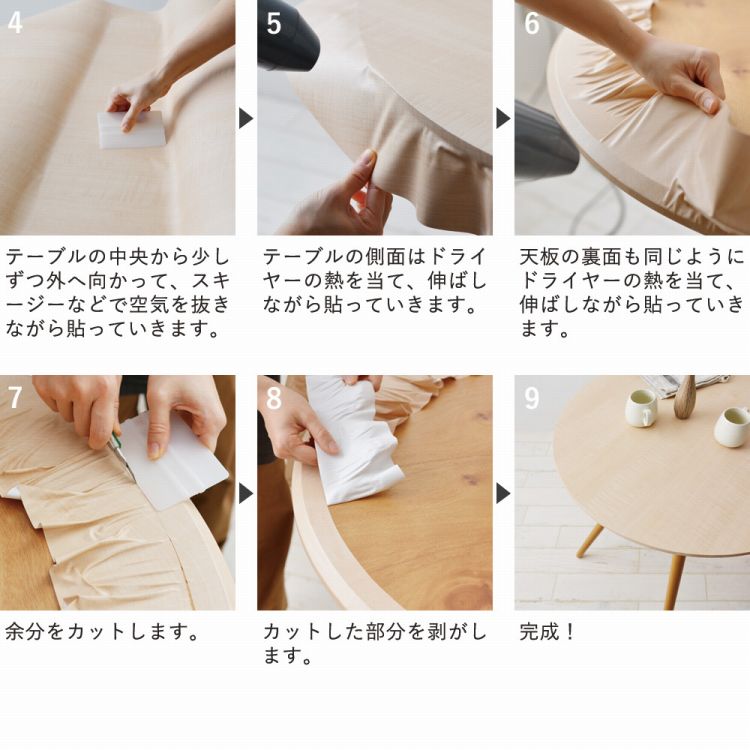 4

テーブルの中央から少しずつ外へ向かって、スキージーなどで空気を抜きながら貼っていきます。

5

テーブルの側面はドライヤーの熱を当て、伸ばしながら貼っていきます。

6

天板の裏面も同じようにドライヤーの熱を当て、伸ばしながら貼っていきます。

7

余分をカットします。

8

カットした部分を剥がします。

9

完成！