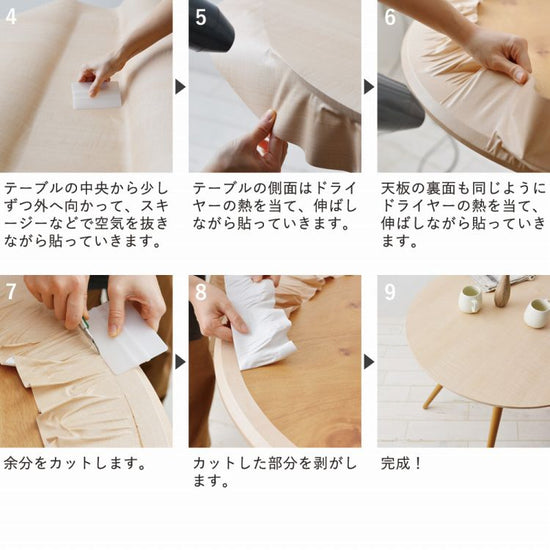 4

テーブルの中央から少しずつ外へ向かって、スキージーなどで空気を抜きながら貼っていきます。

5

テーブルの側面はドライヤーの熱を当て、伸ばしながら貼っていきます。

6

天板の裏面も同じようにドライヤーの熱を当て、伸ばしながら貼っていきます。

7

余分をカットします。

8

カットした部分を剥がします。

9

完成！